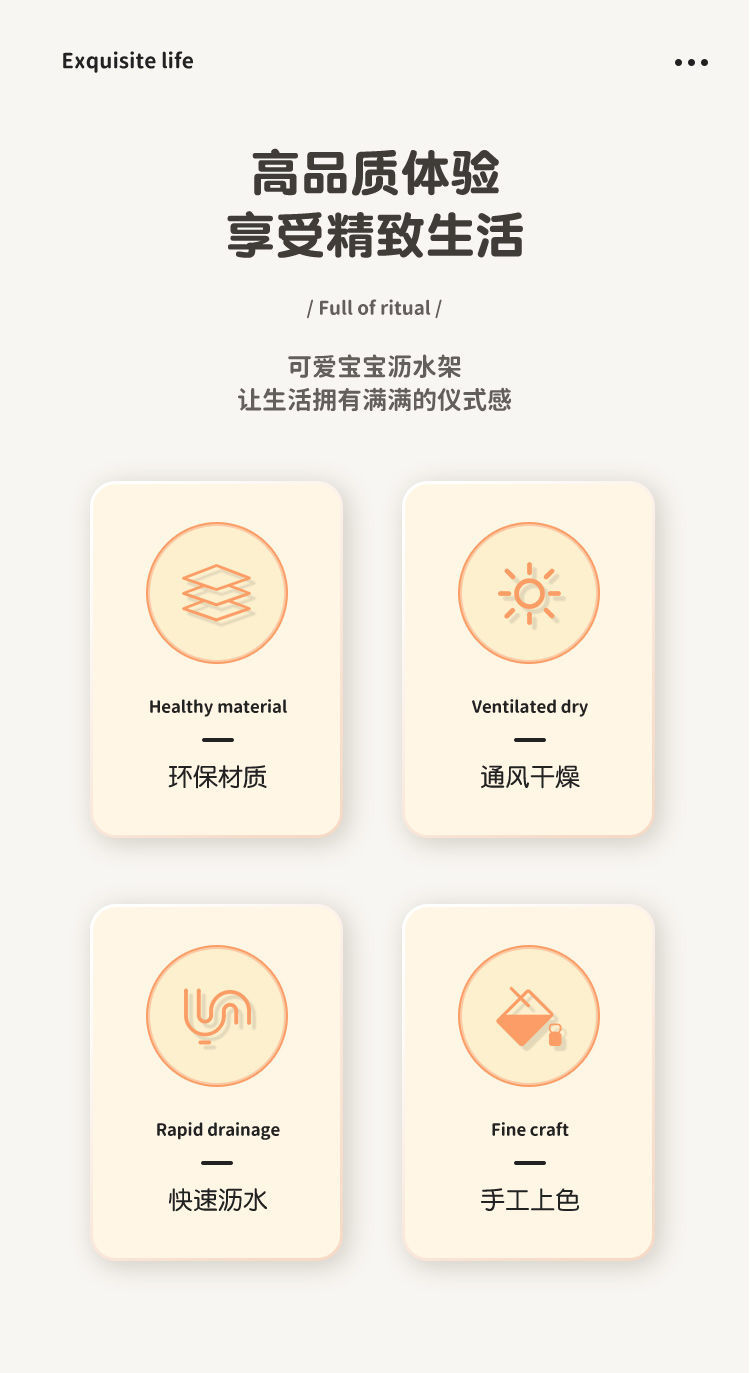 Exquisite life

高品质体验
享受精致生活

/ Full of ritual /

可爱宝宝沥水架
让生活拥有满满的仪式感

Healthy material

环保材质

Ventilated dry

通风干燥

Rapid drainage

快速沥水

Fine craft

手工上色