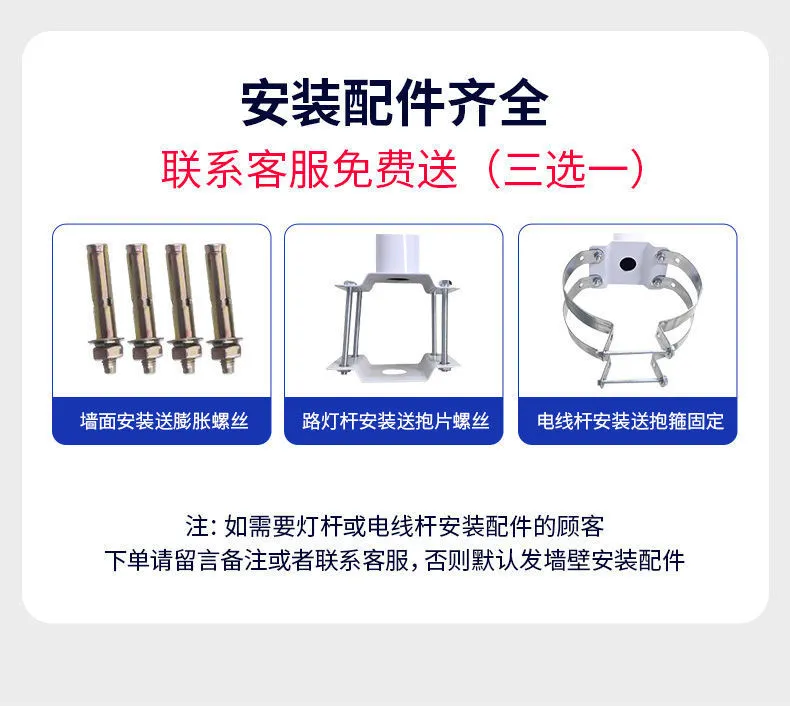 安装配件齐全
联系客服免费送（三选一）

墙面安装送膨胀螺丝

路灯杆安装送抱片螺丝

电线杆安装送抱箍固定

注：如需要灯杆或电线杆安装配件的顾客
下单请留言备注或者联系客服，否则默认发墙壁安装配件