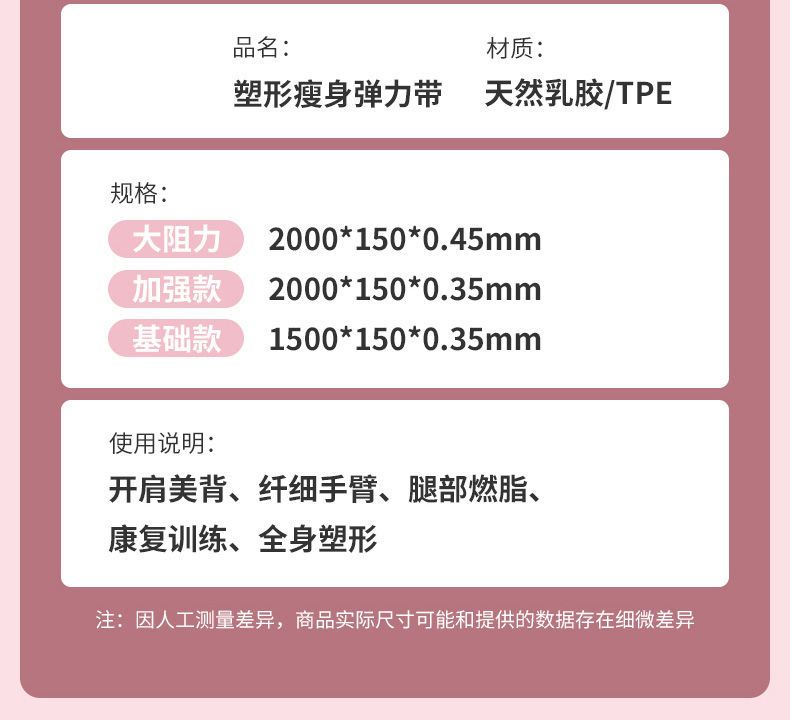 品名：
塑形瘦身弹力带

材质：
天然乳胶/TPE

规格：
大阻力 2000*150*0.45mm
加强款 2000*150*0.35mm
基础款 1500*150*0.35mm

使用说明：
开肩美背、纤细手臂、腿部燃脂、康复训练、全身塑形

注：因人工测量差异，商品实际尺寸可能和提供的数据存在细微差异