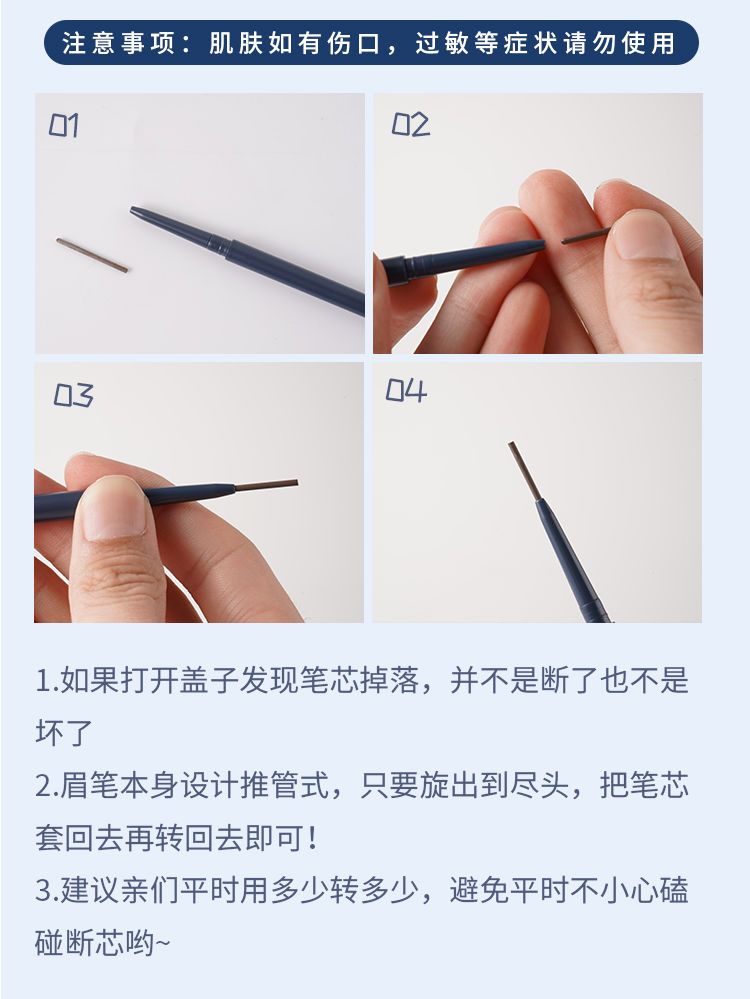 注意事项：肌肤如有伤口，过敏等症状请勿使用

01

02

03

04

1.如果打开盖子发现笔芯掉落，并不是断了也不是坏了
2.眉笔本身设计推管式，只要旋出到尽头，把笔芯套回去再转回去即可！
3.建议亲们平时用多少转多少，避免平时不小心磕碰断芯哟~