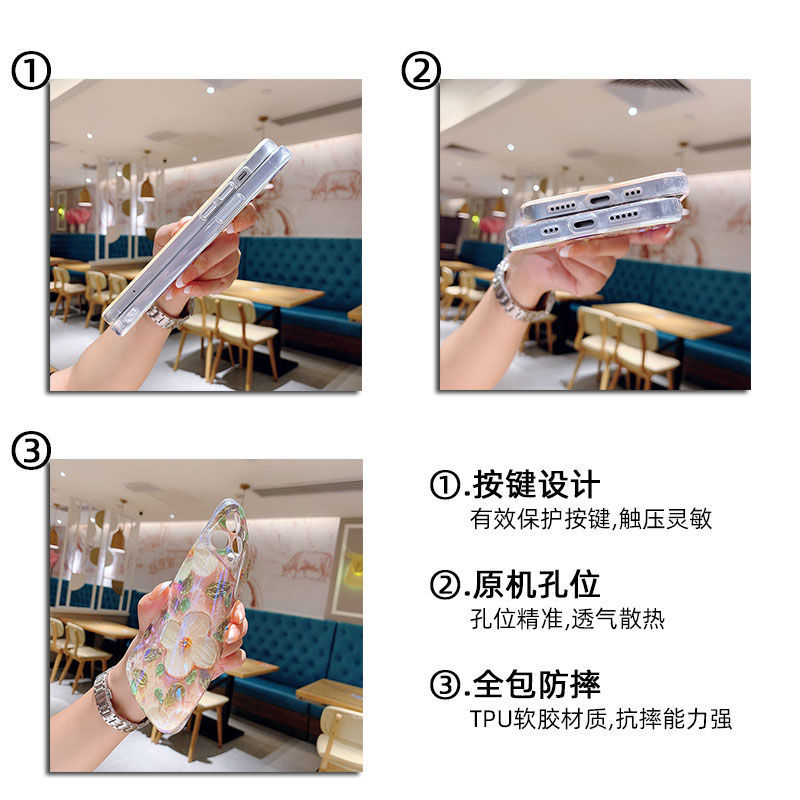 ①

②

③

①.按键设计
有效保护按键,触压灵敏

②.原机孔位
孔位精准,透气散热

③.全包防摔
TPU软胶材质,抗摔能力强