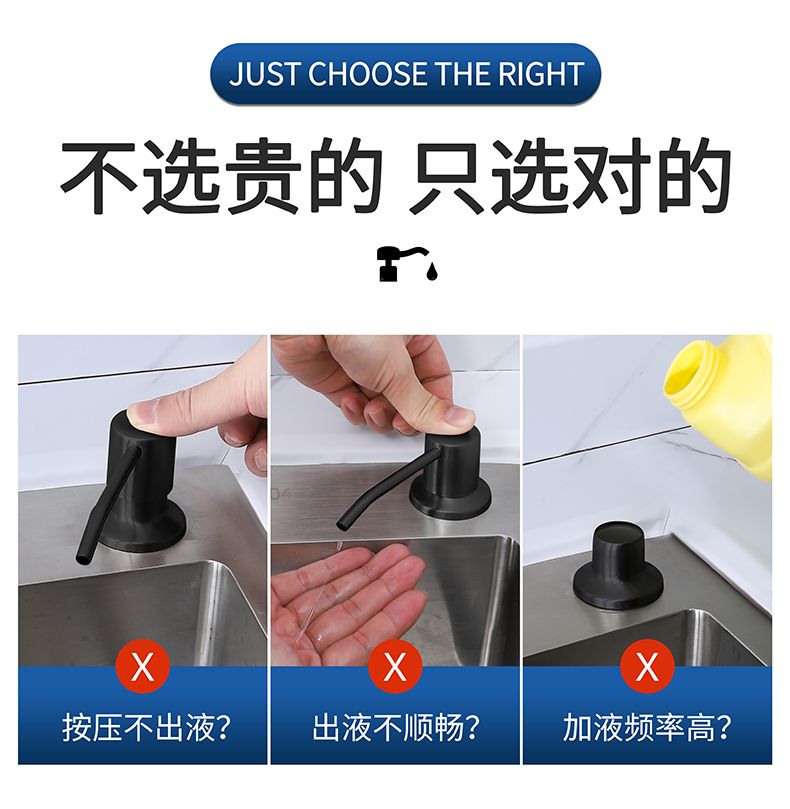 JUST CHOOSE THE RIGHT

不选贵的 只选对的

X
按压不出液?

X
出液不顺畅?

X
加液频率高?