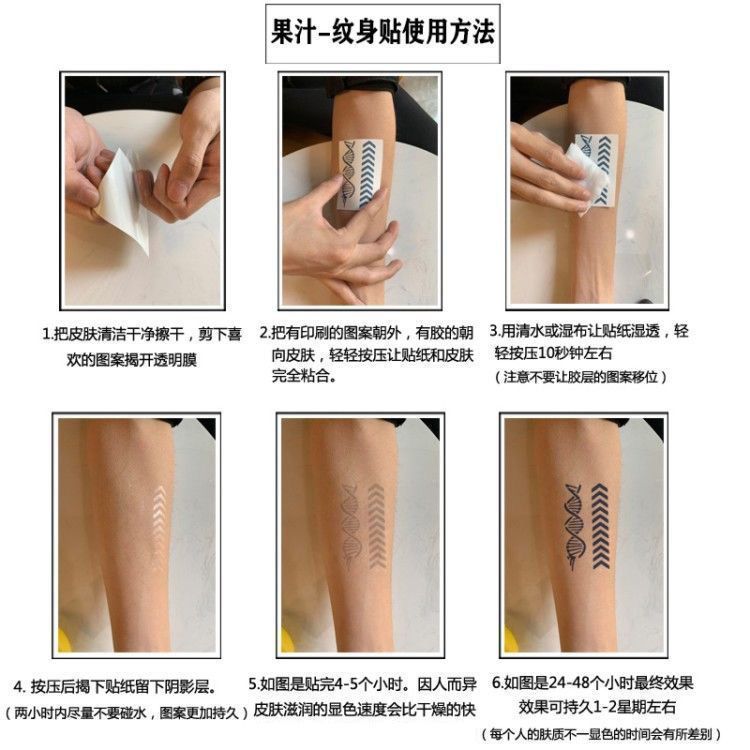 果汁-纹身贴使用方法

1.把皮肤清洁干净擦干，剪下喜欢的图案揭开透明膜

2.把有印刷的图案朝外，有胶的朝向皮肤，轻轻按压让贴纸和皮肤完全粘合。

3.用清水或湿布让贴纸湿透，轻轻按压10秒钟左右
（注意不要让胶层的图案移位）

4. 按压后揭下贴纸留下阴影层。
（两小时内尽量不要碰水，图案更加持久）

5.如图是贴完4-5个小时。因人而异皮肤滋润的显色速度会比干燥的快

6.如图是24-48个小时最终效果
效果可持久1-2星期左右
（每个人的肤质不一显色的时间会有所差别）