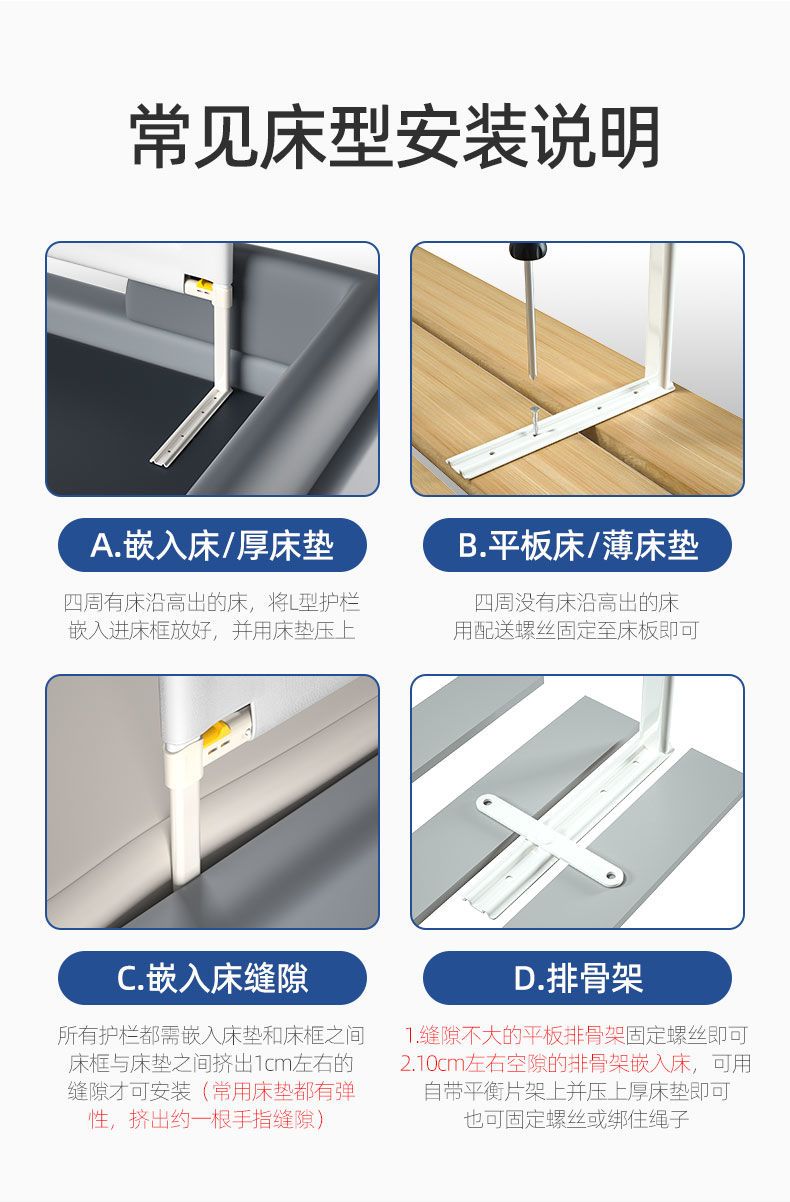 常见床型安装说明

A.嵌入床/厚床垫

四周有床沿高出的床，将L型护栏嵌入进床框放好，并用床垫压上

B.平板床/薄床垫

四周没有床沿高出的床
用配送螺丝固定至床板即可

C.嵌入床缝隙

所有护栏都需嵌入床垫和床框之间
床框与床垫之间挤出1cm左右的缝隙才可安装（常用床垫都有弹性，挤出约一根手指缝隙）

D.排骨架

1.缝隙不大的平板排骨架固定螺丝即可
2.10cm左右空隙的排骨架嵌入床，可用自带平衡片架上并压上厚床垫即可
也可固定螺丝或绑住绳子