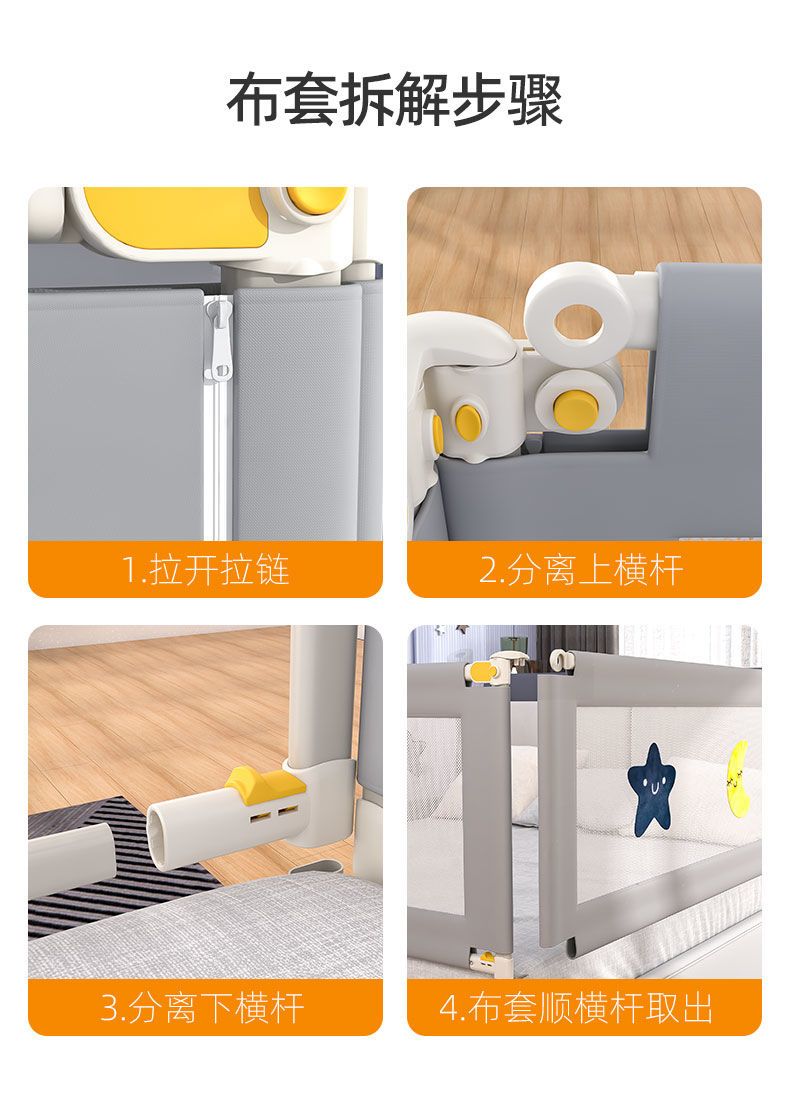 布套拆解步骤

1.拉开拉链

2.分离上横杆

3.分离下横杆

4.布套顺横杆取出