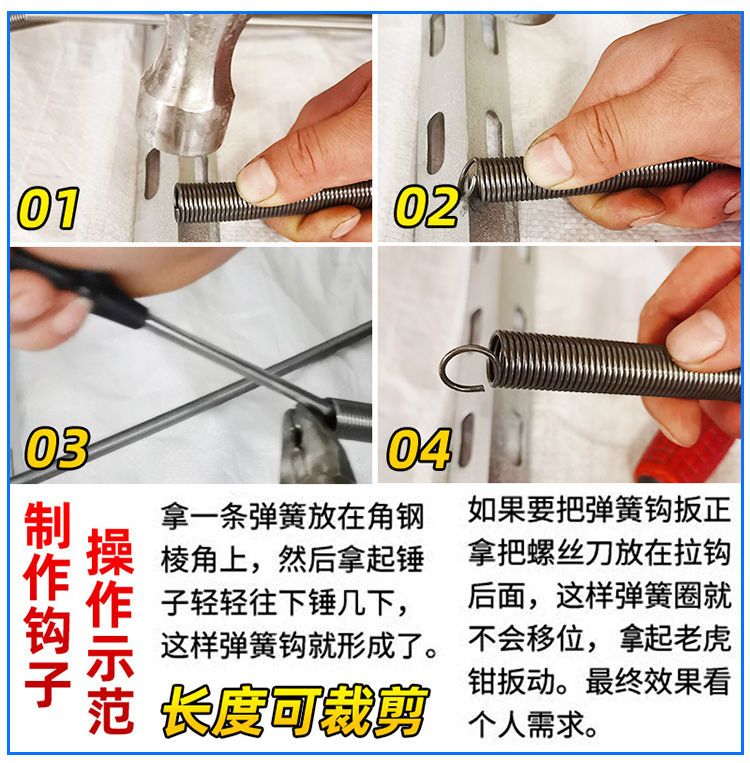 01

02

03

04

制作钩子

操作示范

拿一条弹簧放在角钢棱角上，然后拿起锤子轻轻往下锤几下，这样弹簧钩就形成了。

长度可裁剪

如果要把弹簧钩扳正拿把螺丝刀放在拉钩后面，这样弹簧圈就不会移位，拿起老虎钳扳动。最终效果看个人需求。