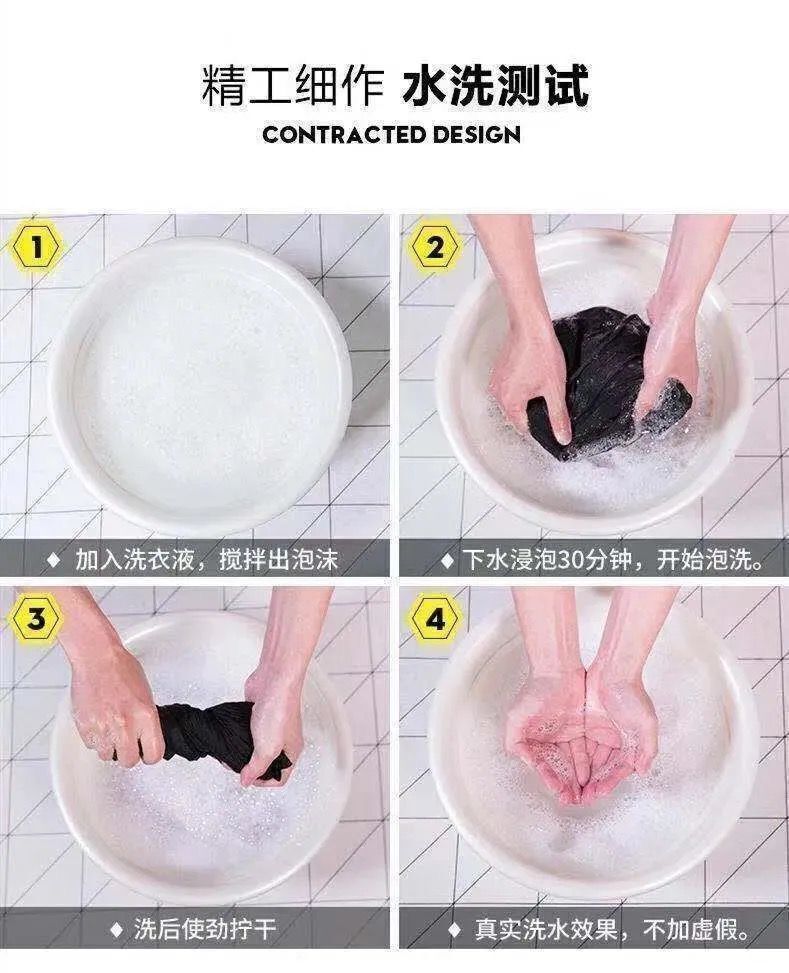 精工细作 水洗测试
CONTRACTED DESIGN

1
◆ 加入洗衣液，搅拌出泡沫

2
◆ 下水浸泡30分钟，开始泡洗。

3
◆ 洗后使劲拧干

4
◆ 真实洗水效果，不加虚假。