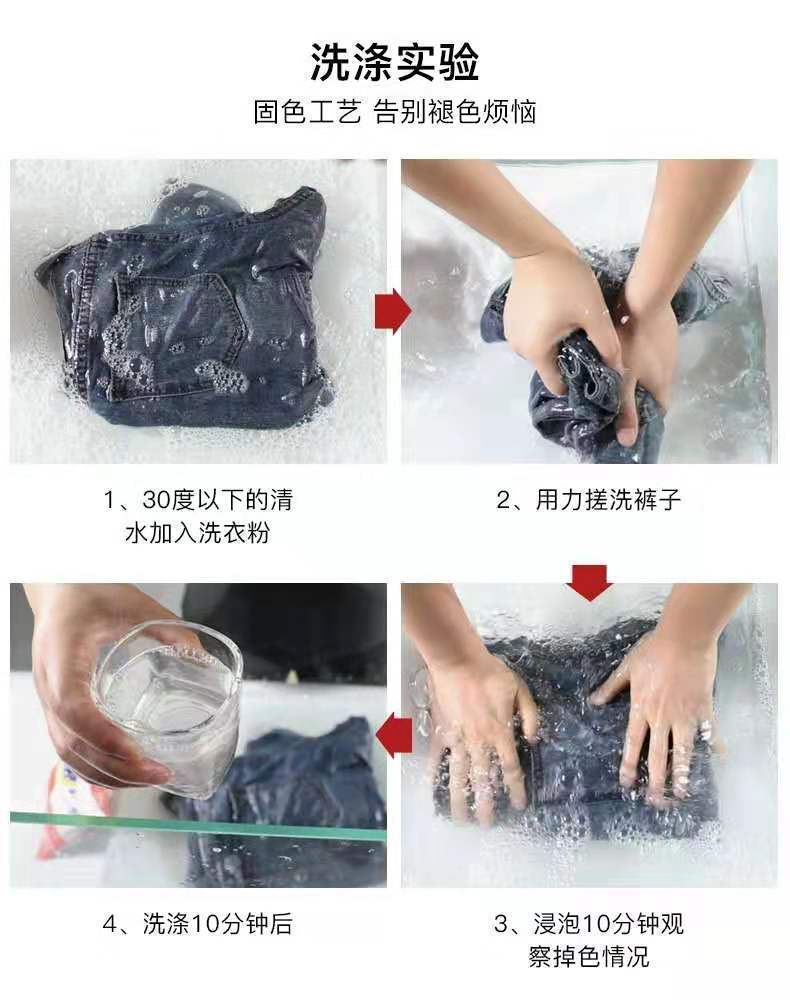 洗涤实验

固色工艺 告别褪色烦恼

1、30度以下的清水加入洗衣粉

2、用力搓洗裤子

4、洗涤10分钟后

3、浸泡10分钟观察掉色情况