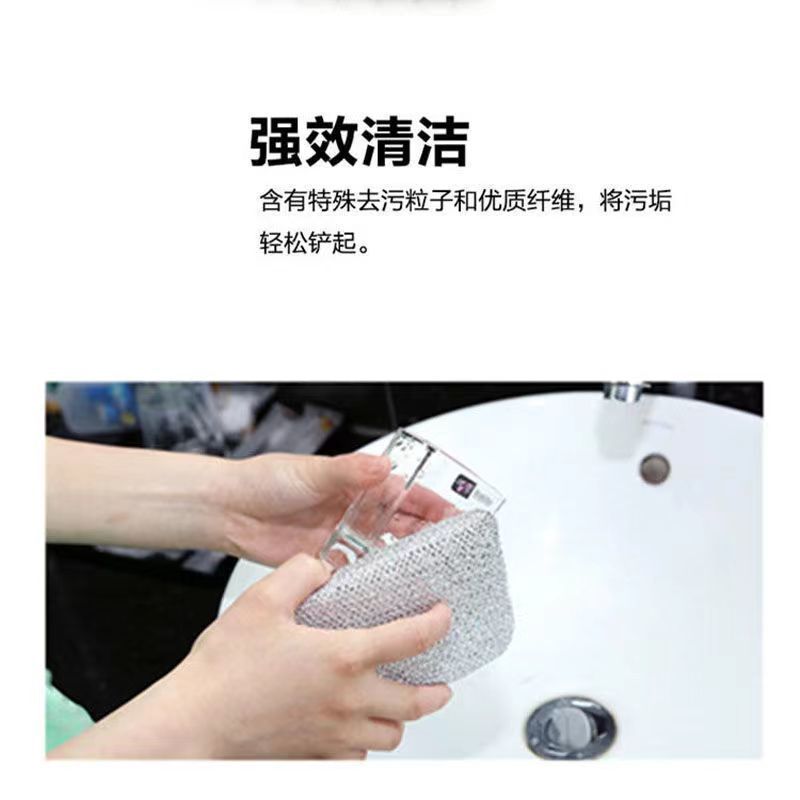 强效清洁

含有特殊去污粒子和优质纤维，将污垢轻松铲起。