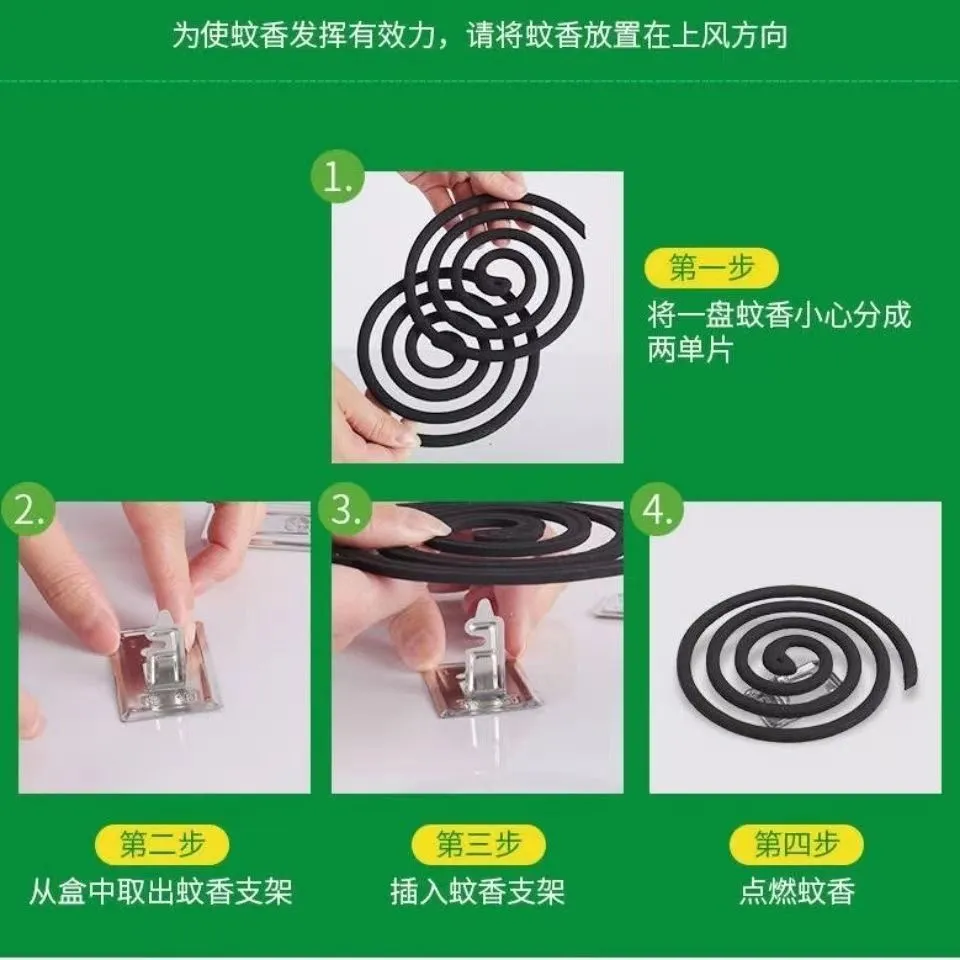 为使蚊香发挥有效力，请将蚊香放置在上风方向

1.

第一步
将一盘蚊香小心分成两单片

2.

3.

4.

第二步
从盒中取出蚊香支架

第三步
插入蚊香支架

第四步
点燃蚊香