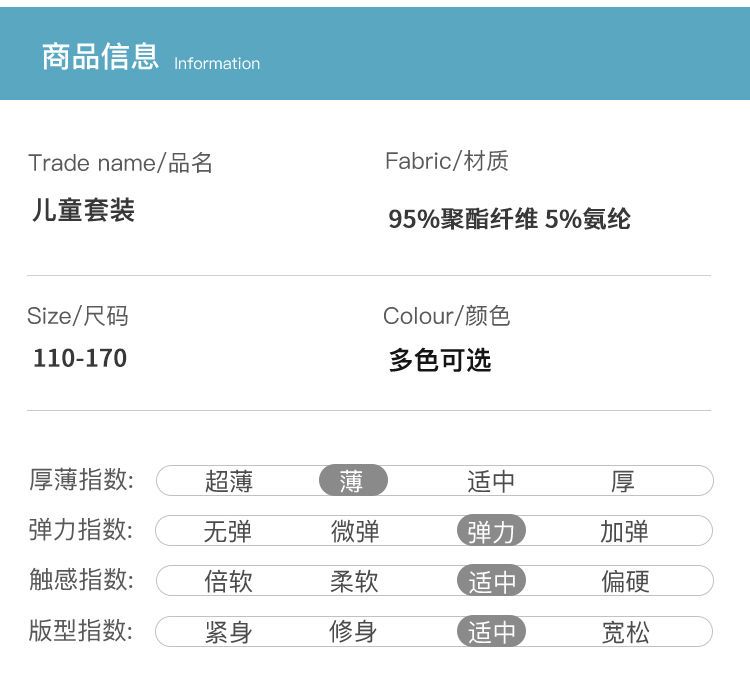 商品信息 Information

Trade name/品名
儿童套装

Fabric/材质
95%聚酯纤维 5%氨纶

Size/尺码
110-170

Colour/颜色
多色可选

厚薄指数: 超薄 薄 适中 厚
弹力指数: 无弹 微弹 弹力 加弹
触感指数: 倍软 柔软 适中 偏硬
版型指数: 紧身 修身 适中 宽松