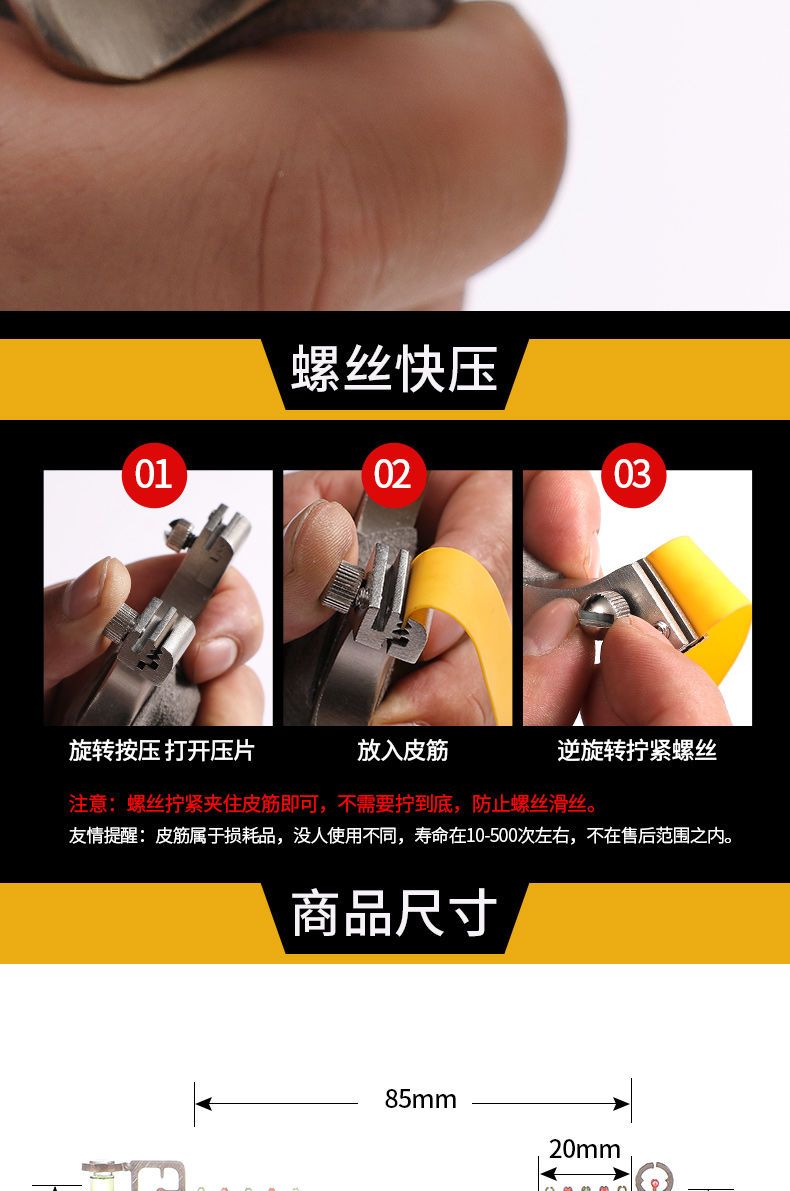 螺丝快压

01

02

03

旋转按压 打开压片

放入皮筋

逆旋转拧紧螺丝

注意：螺丝拧紧夹住皮筋即可，不需要拧到底，防止螺丝滑丝。

友情提醒：皮筋属于损耗品，没人使用不同，寿命在10-500次左右，不在售后范围之内。

商品尺寸

85mm

20mm