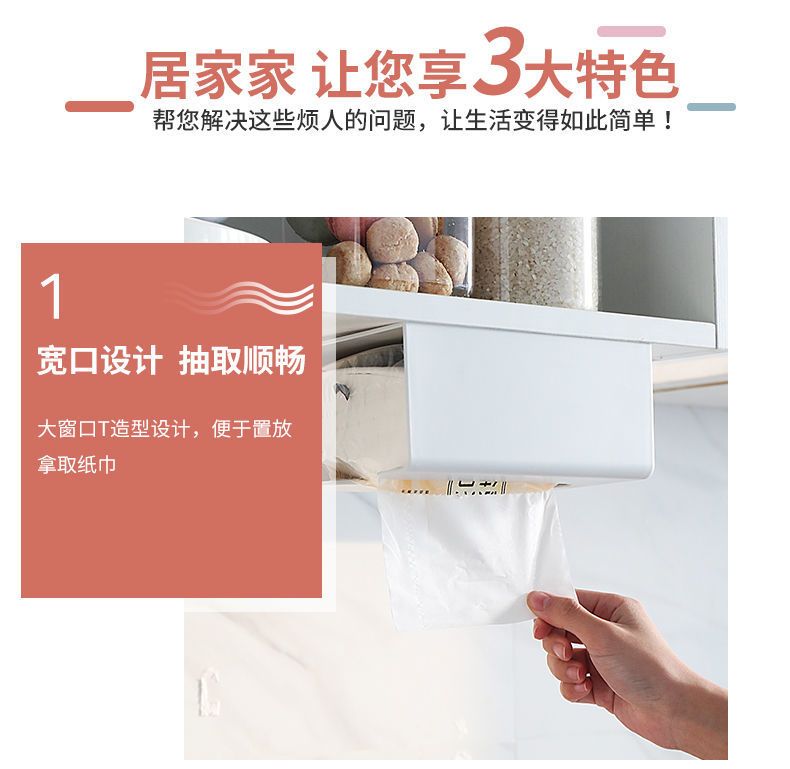 居家家 让您享3大特色
帮您解决这些烦人的问题，让生活变得如此简单！

1
宽口设计 抽取顺畅
大窗口T造型设计，便于置放拿取纸巾