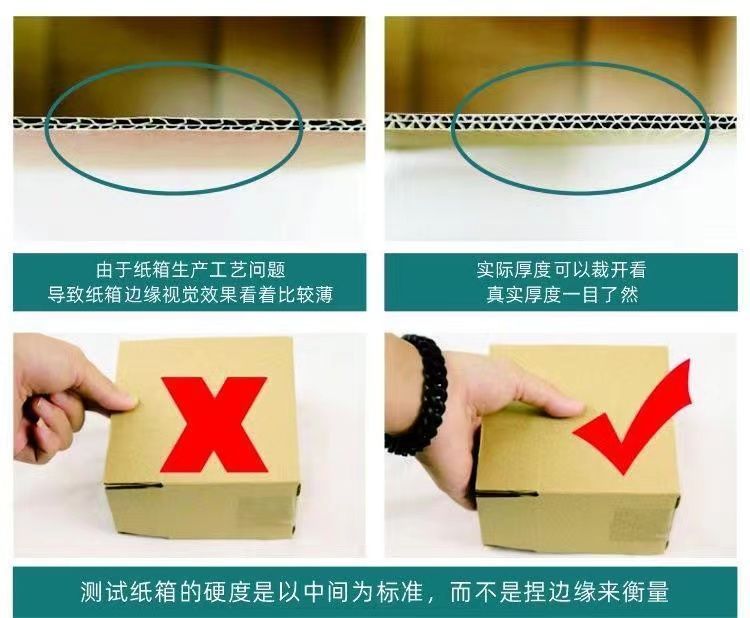 由于纸箱生产工艺问题
导致纸箱边缘视觉效果看着比较薄

实际厚度可以裁开看
真实厚度一目了然

测试纸箱的硬度是以中间为标准，而不是捏边缘来衡量