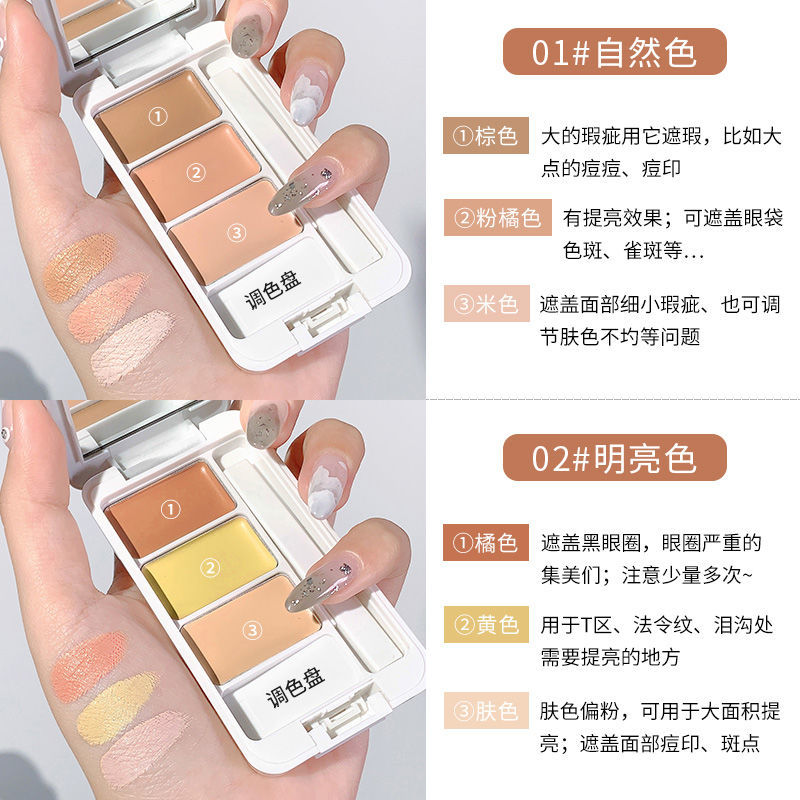 ①
②
③
调色盘

01#自然色

①棕色 大的瑕疵用它遮瑕，比如大点的痘痘、痘印

②粉橘色 有提亮效果；可遮盖眼袋色斑、雀斑等...

③米色 遮盖面部细小瑕疵、也可调节肤色不均等问题

①
②
③
调色盘

02#明亮色

①橘色 遮盖黑眼圈，眼圈严重的集美们；注意少量多次~

②黄色 用于T区、法令纹、泪沟处需要提亮的地方

③肤色 肤色偏粉，可用于大面积提亮；遮盖面部痘印、斑点