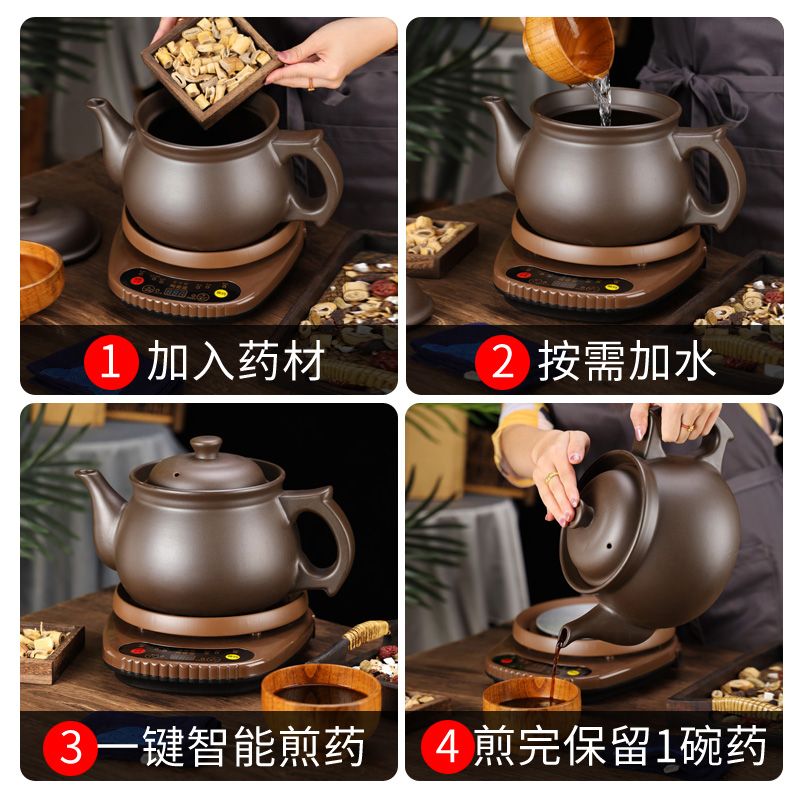 1 加入药材

2 按需加水

3 一键智能煎药

4 煎完保留1碗药