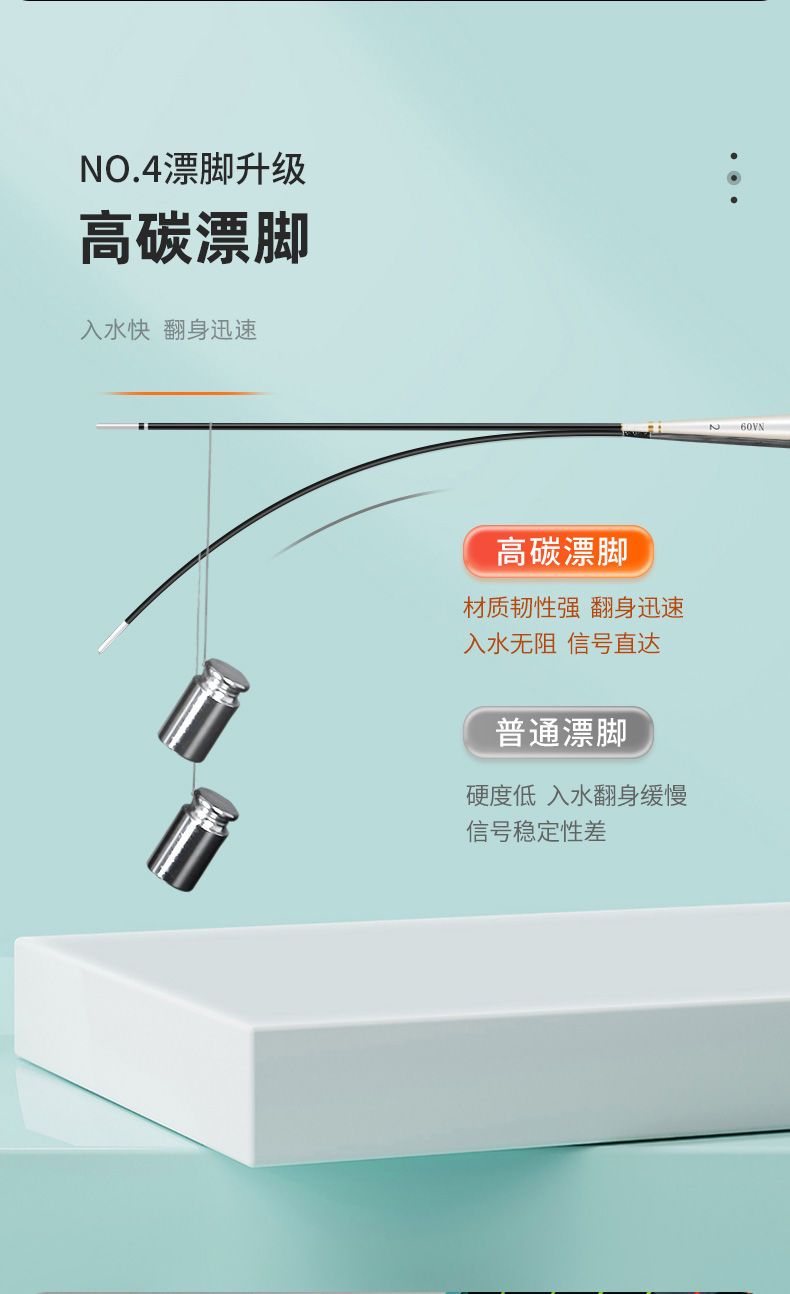 NO.4漂脚升级
高碳漂脚

入水快 翻身迅速

2 60VN

高碳漂脚
材质韧性强 翻身迅速
入水无阻 信号直达

普通漂脚
硬度低 入水翻身缓慢
信号稳定性差