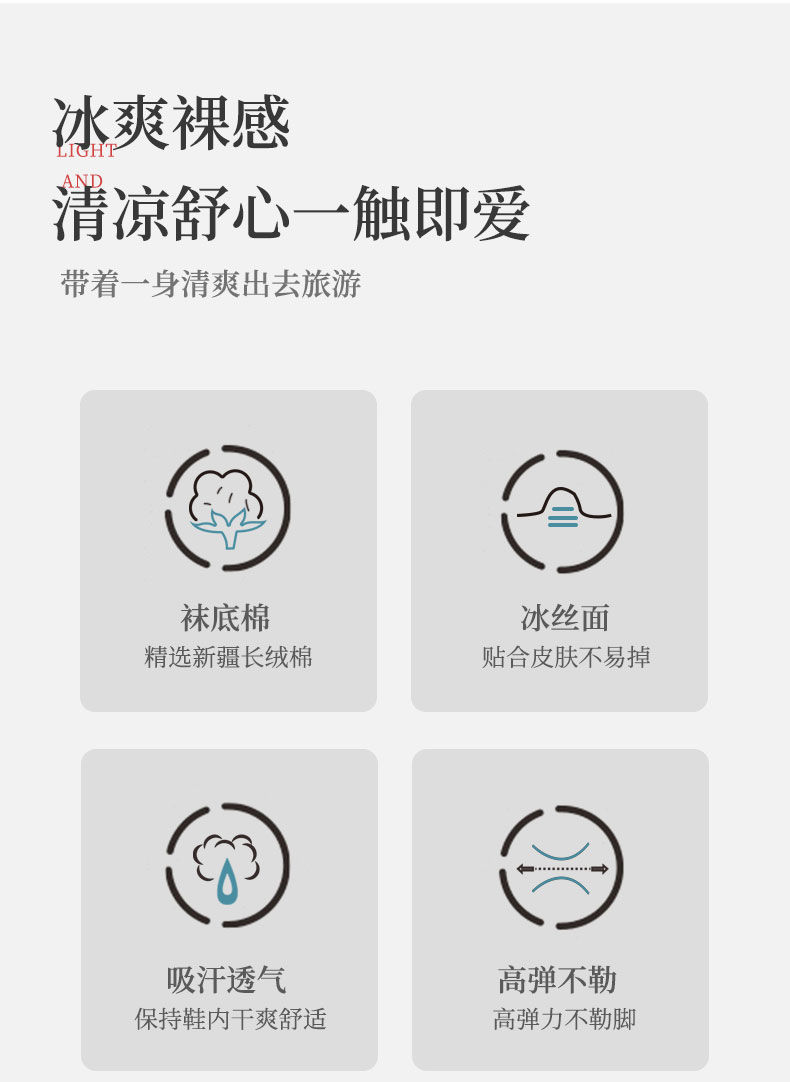 冰爽裸感
LIGHT
AND
清凉舒心一触即爱

带着一身清爽出去旅游

袜底棉
精选新疆长绒棉

冰丝面
贴合皮肤不易掉

吸汗透气
保持鞋内干爽舒适

高弹不勒
高弹力不勒脚