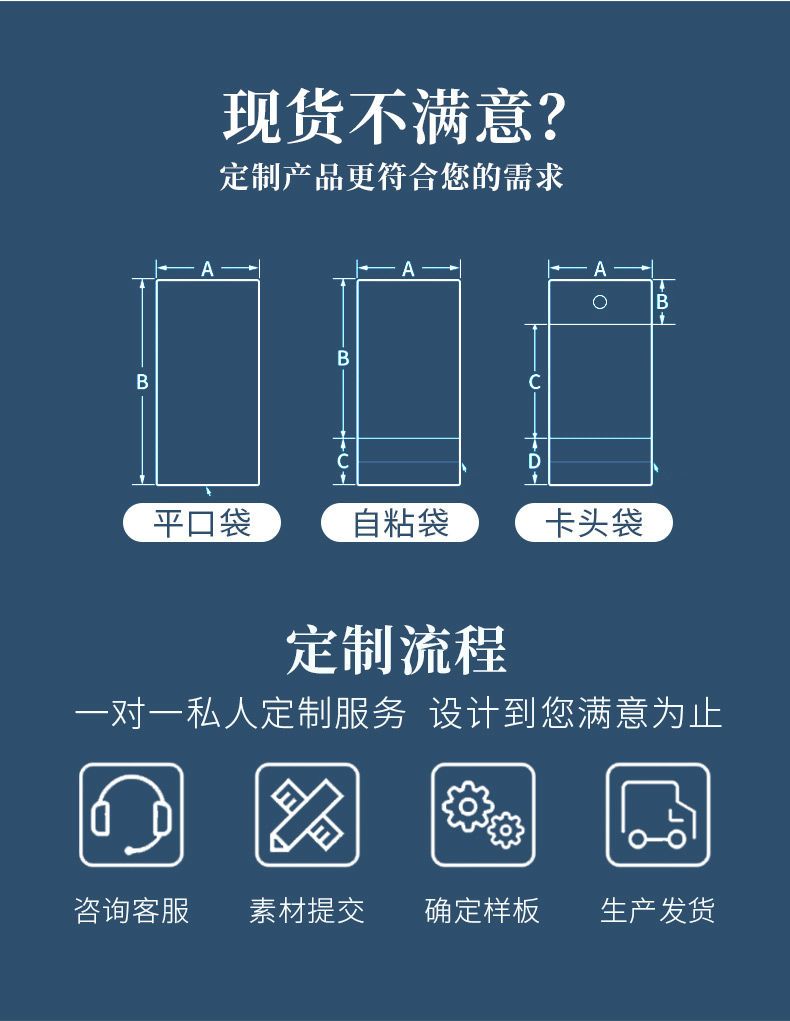 现货不满意?
定制产品更符合您的需求

A
B
平口袋

A
B
C
自粘袋

A
B
C
D
卡头袋

定制流程
一对一私人定制服务 设计到您满意为止

咨询客服
素材提交
确定样板
生产发货