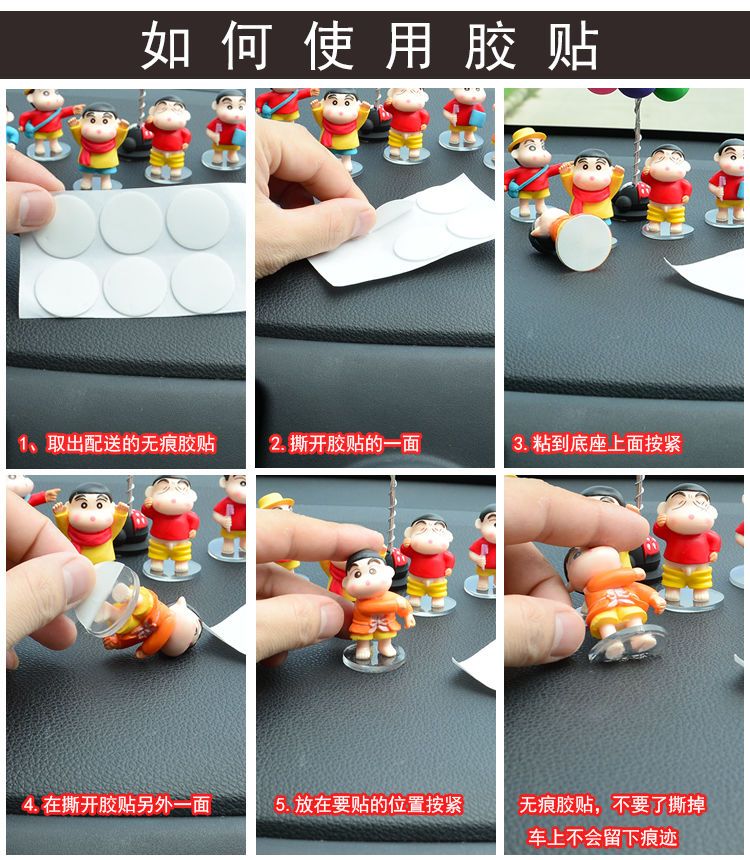 如何使用胶贴

1、取出配送的无痕胶贴

2. 撕开胶贴的一面

3. 粘到底座上面按紧

4. 在撕开胶贴另外一面

5. 放在要贴的位置按紧

无痕胶贴，不要了撕掉
车上不会留下痕迹