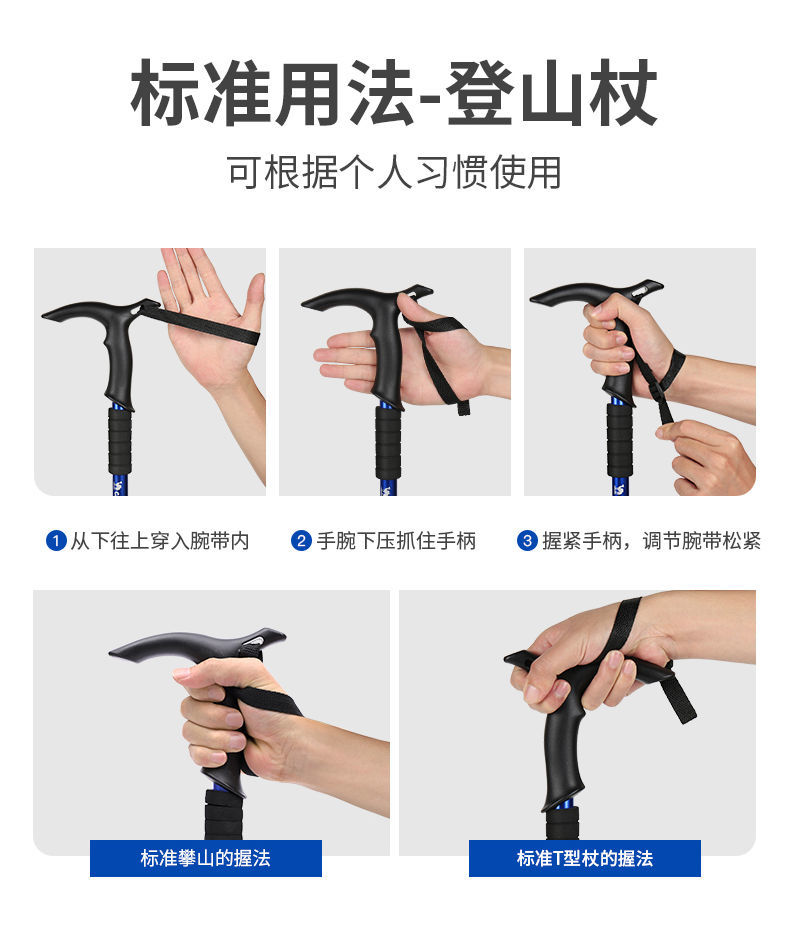 标准用法-登山杖

可根据个人习惯使用

1 从下往上穿入腕带内

2 手腕下压抓住手柄

3 握紧手柄，调节腕带松紧

标准攀山的握法

标准T型杖的握法