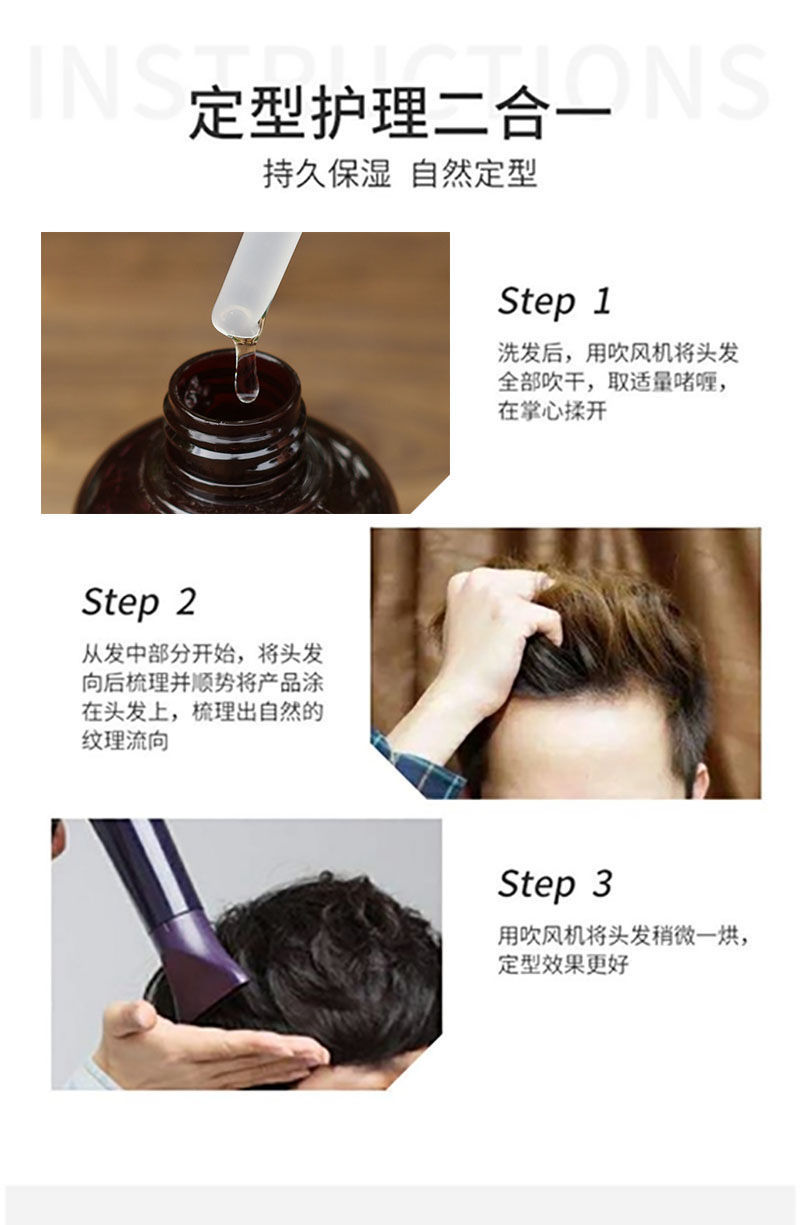 INSTRUCTIONS

定型护理二合一

持久保湿 自然定型

Step 1

洗发后，用吹风机将头发全部吹干，取适量啫喱，在掌心揉开

Step 2

从发中部分开始，将头发向后梳理并顺势将产品涂在头发上，梳理出自然的纹理流向

Step 3

用吹风机将头发稍微一烘，定型效果更好