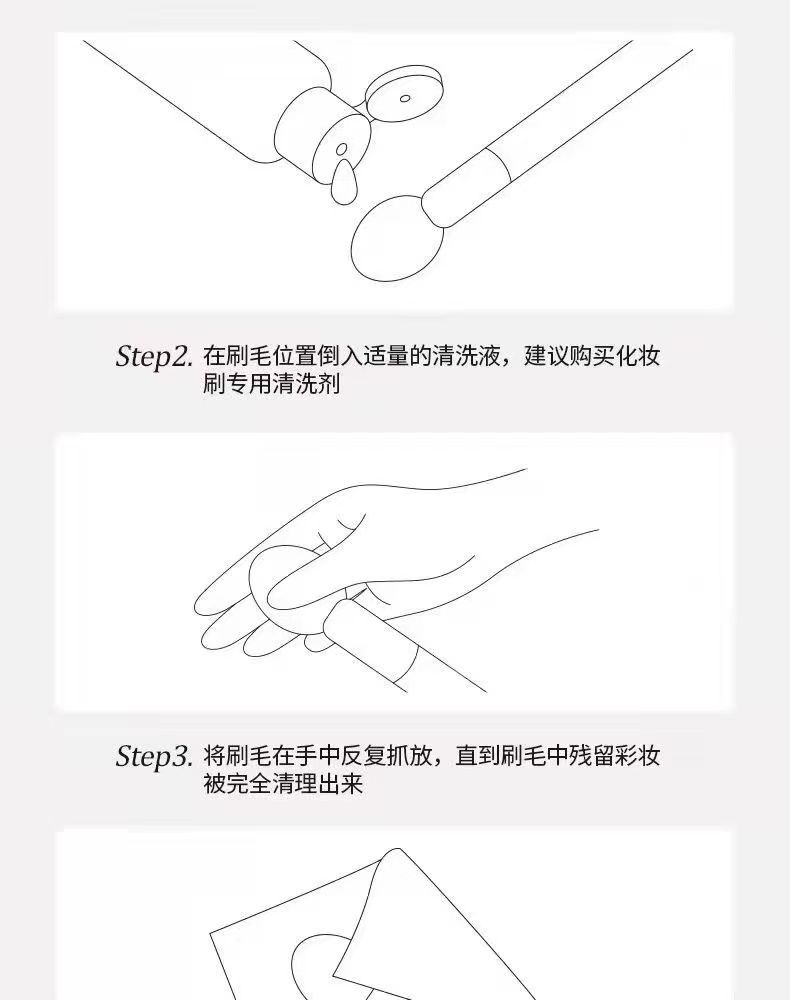 Step2. 在刷毛位置倒入适量的清洗液，建议购买化妆刷专用清洗剂

Step3. 将刷毛在手中反复抓放，直到刷毛中残留彩妆被完全清理出来