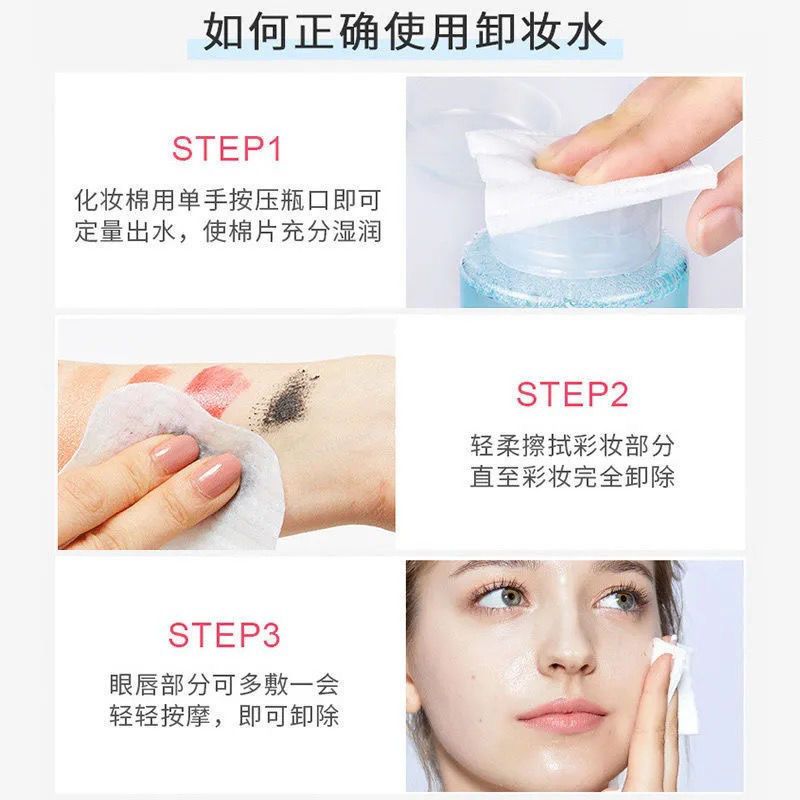 如何正确使用卸妆水

STEP1
化妆棉用单手按压瓶口即可定量出水，使棉片充分湿润

STEP2
轻柔擦拭彩妆部分直至彩妆完全卸除

STEP3
眼唇部分可多敷一会轻轻按摩，即可卸除