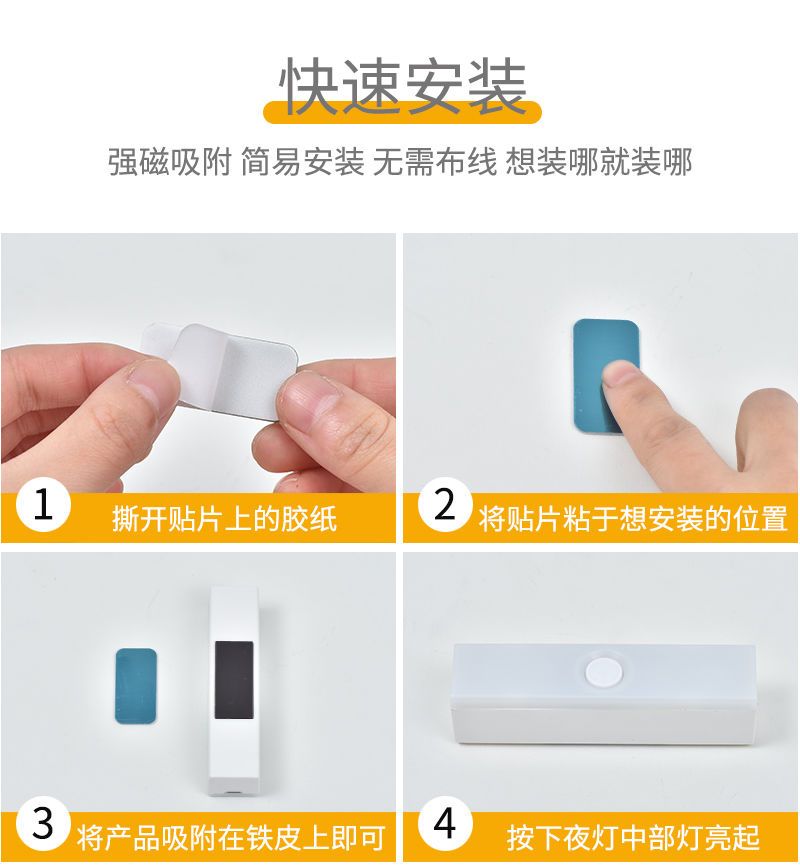 快速安装

强磁吸附 简易安装 无需布线 想装哪就装哪

1 撕开贴片上的胶纸

2 将贴片粘于想安装的位置

3 将产品吸附在铁皮上即可

4 按下夜灯中部灯亮起