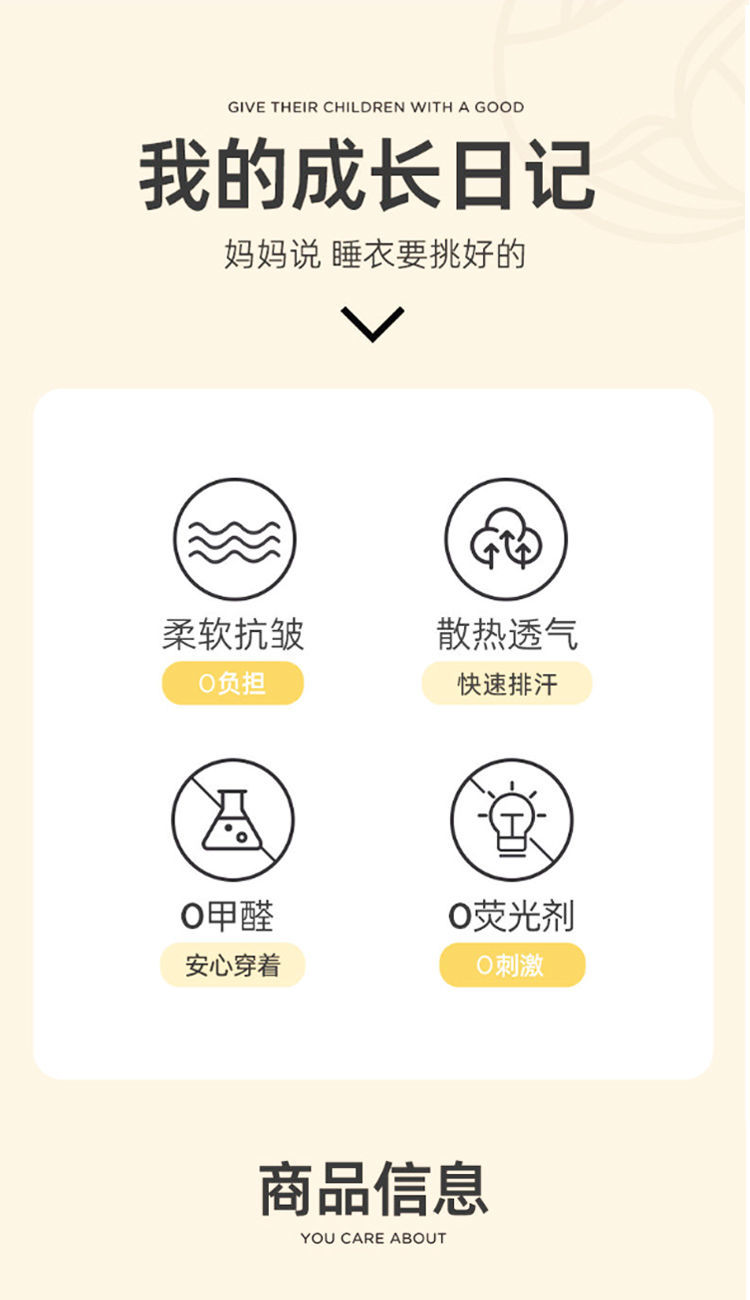 GIVE THEIR CHILDREN WITH A GOOD

我的成长日记

妈妈说 睡衣要挑好的

柔软抗皱

0负担

散热透气

快速排汗

0甲醛

安心穿着

0荧光剂

0刺激

商品信息

YOU CARE ABOUT