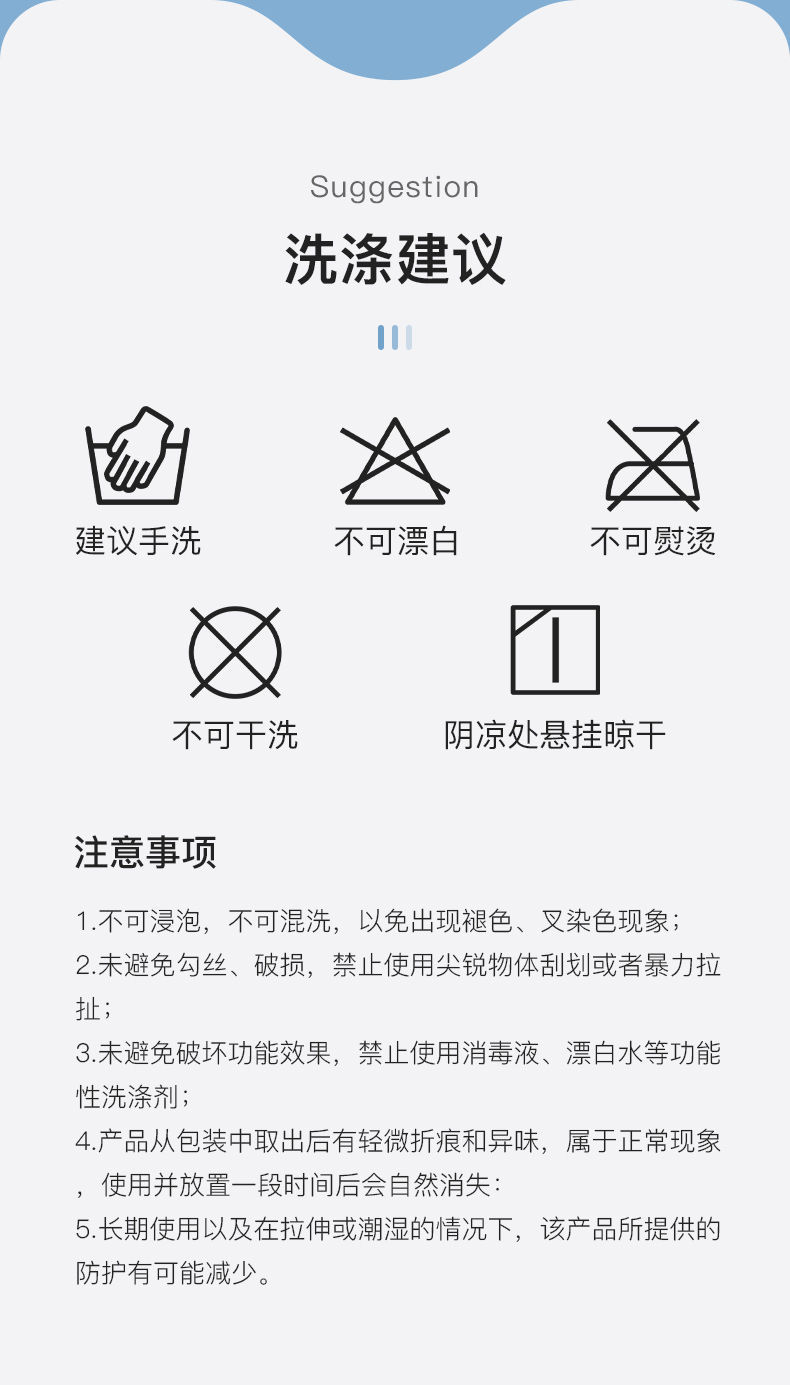 Suggestion

洗涤建议

建议手洗

不可漂白

不可熨烫

不可干洗

阴凉处悬挂晾干

注意事项

1.不可浸泡，不可混洗，以免出现褪色、叉染色现象；
2.未避免勾丝、破损，禁止使用尖锐物体刮划或者暴力拉扯；
3.未避免破坏功能效果，禁止使用消毒液、漂白水等功能性洗涤剂；
4.产品从包装中取出后有轻微折痕和异味，属于正常现象，使用并放置一段时间后会自然消失：
5.长期使用以及在拉伸或潮湿的情况下，该产品所提供的防护有可能减少。