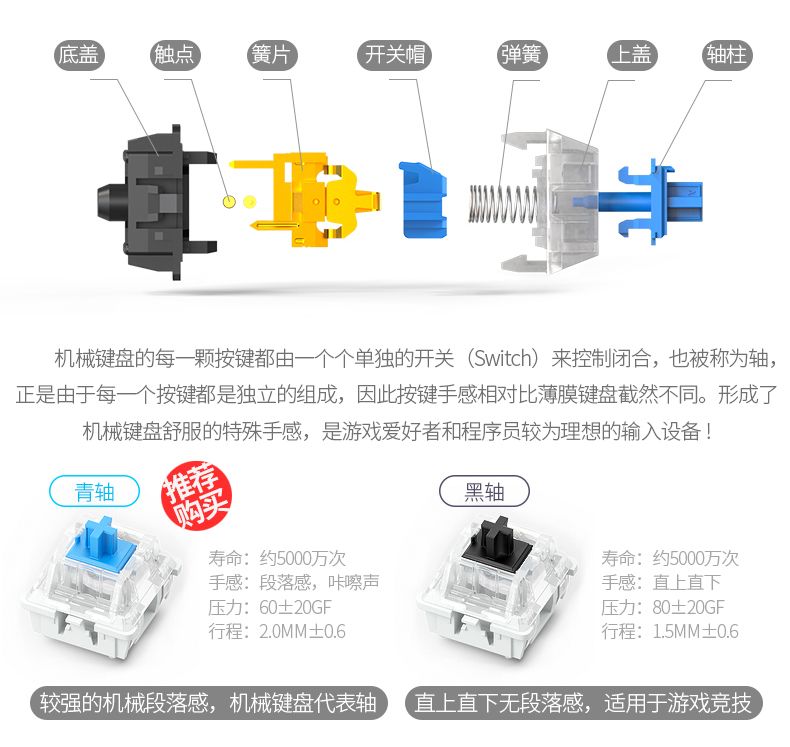 底盖 触点 簧片 开关帽 弹簧 上盖 轴柱

机械键盘的每一颗按键都由一个个单独的开关（Switch）来控制闭合，也被称为轴，正是由于每一个按键都是独立的组成，因此按键手感相对比薄膜键盘截然不同。形成了机械键盘舒服的特殊手感，是游戏爱好者和程序员较为理想的输入设备！

青轴

推荐购买

寿命：约5000万次
手感：段落感，咔嚓声
压力：60±20GF
行程：2.0MM±0.6

较强的机械段落感，机械键盘代表轴

黑轴

寿命：约5000万次
手感：直上直下
压力：80±20GF
行程：1.5MM±0.6

直上直下无段落感，适用于游戏竞技