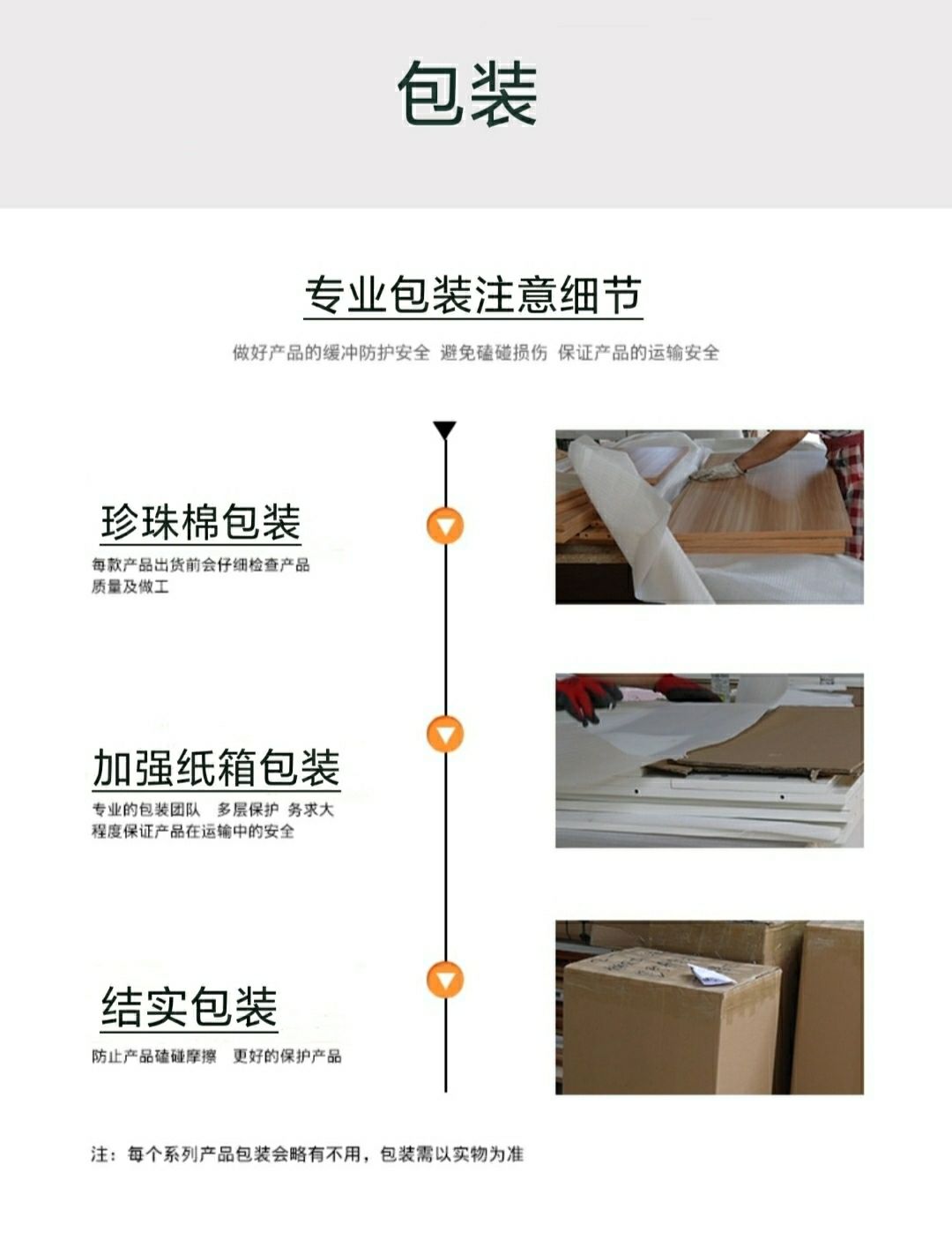 包装

专业包装注意细节

做好产品的缓冲防护安全 避免磕碰损伤 保证产品的运输安全

珍珠棉包装

每款产品出货前会仔细检查产品质量及做工

加强纸箱包装

专业的包装团队 多层保护 务求大程度保证产品在运输中的安全

结实包装

防止产品磕碰摩擦 更好的保护产品

注：每个系列产品包装会略有不用，包装需以实物为准