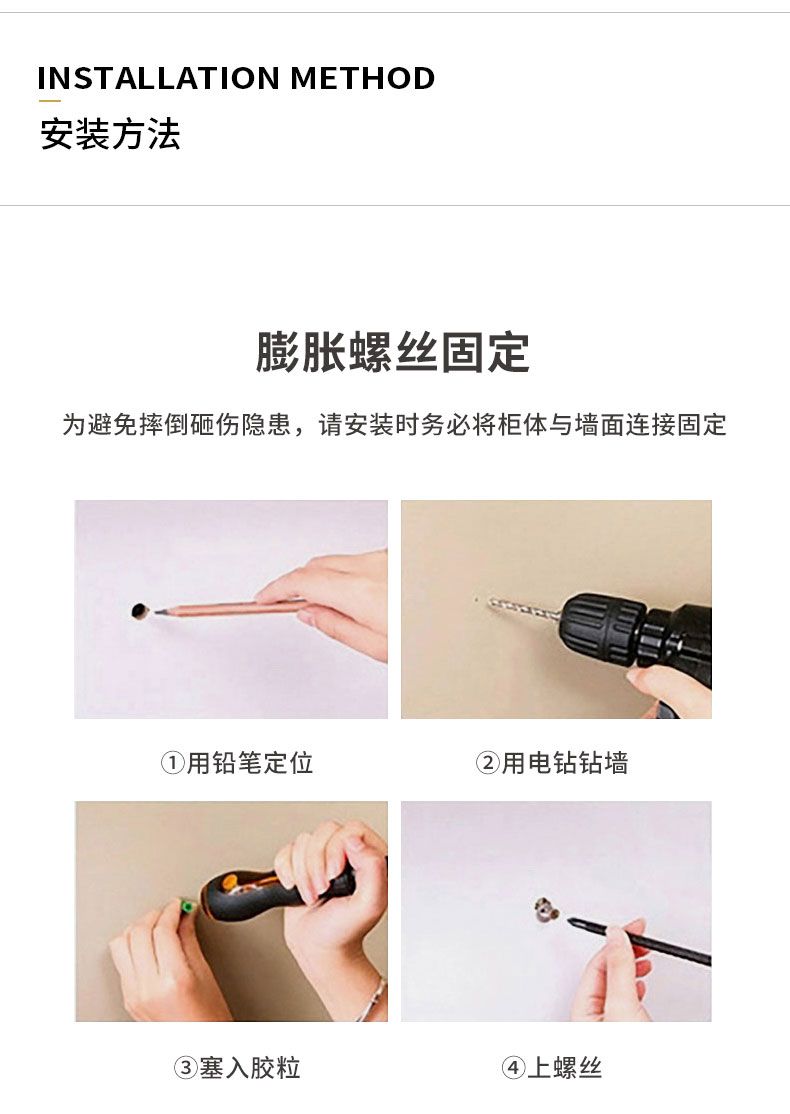 INSTALLATION METHOD
安装方法

膨胀螺丝固定

为避免摔倒砸伤隐患，请安装时务必将柜体与墙面连接固定

①用铅笔定位

②用电钻钻墙

③塞入胶粒

④上螺丝