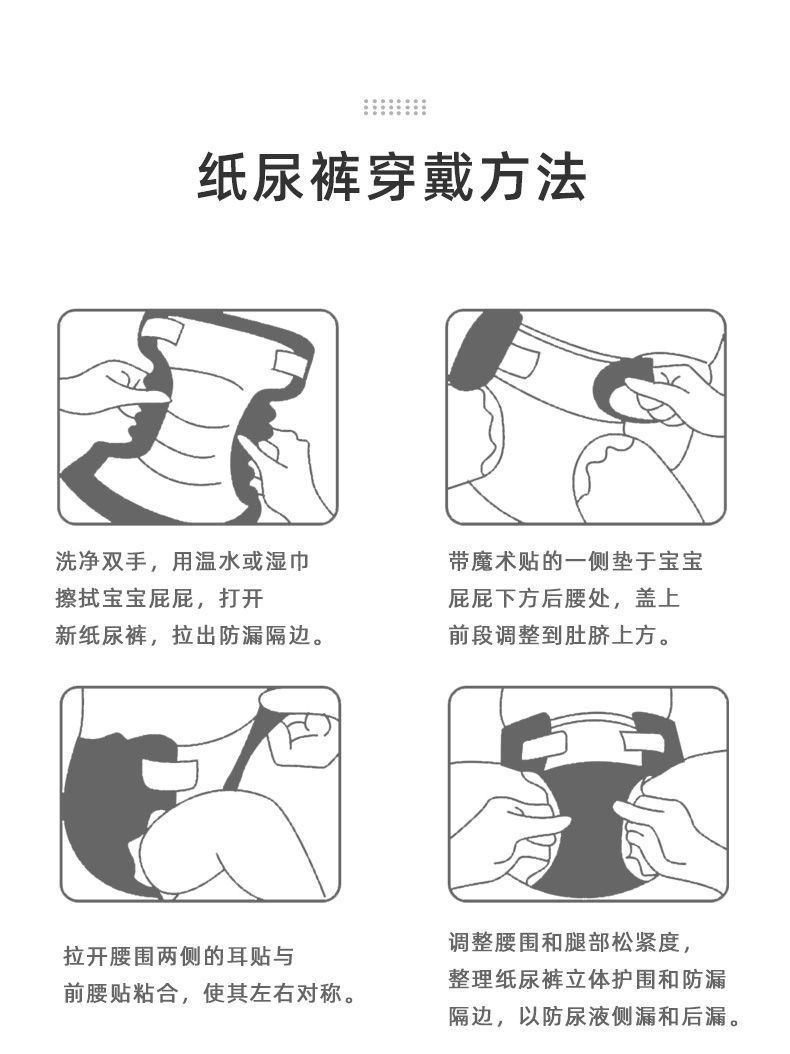 纸尿裤穿戴方法

洗净双手，用温水或湿巾擦拭宝宝屁屁，打开新纸尿裤，拉出防漏隔边。

带魔术贴的一侧垫于宝宝屁屁下方后腰处，盖上前段调整到肚脐上方。

拉开腰围两侧的耳贴与前腰贴粘合，使其左右对称。

调整腰围和腿部松紧度，整理纸尿裤立体护围和防漏隔边，以防尿液侧漏和后漏。