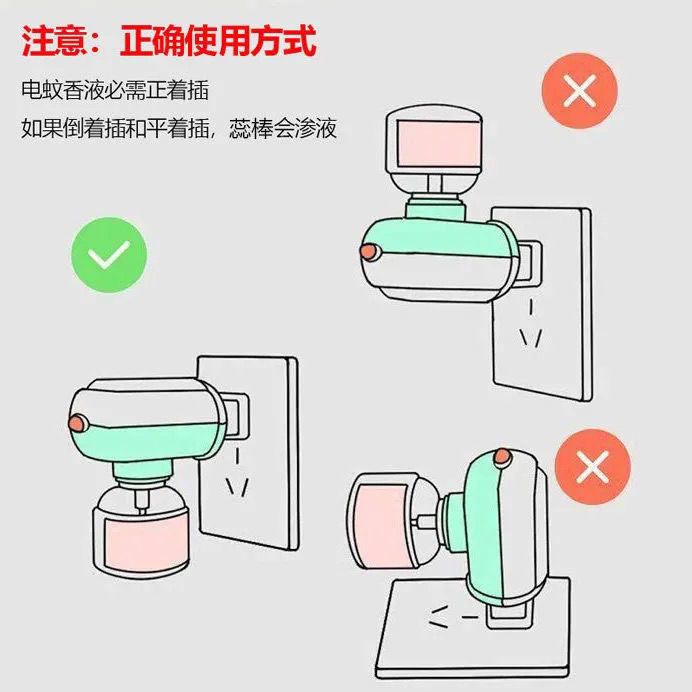 注意：正确使用方式

电蚊香液必需正着插

如果倒着插和平着插，蕊棒会渗液