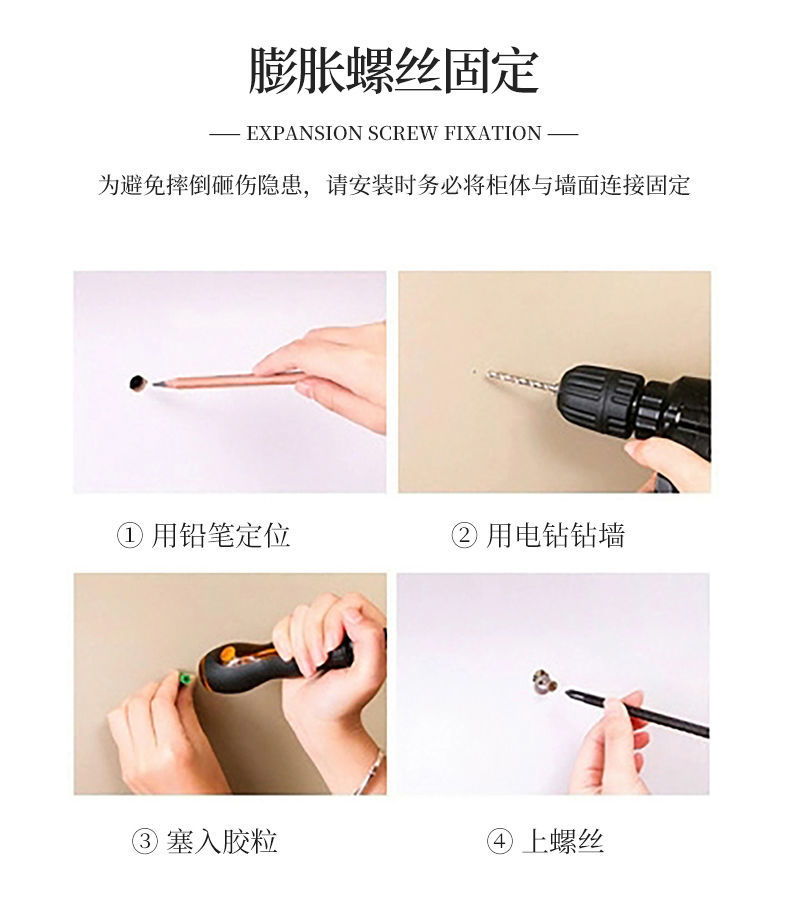 膨胀螺丝固定

— EXPANSION SCREW FIXATION —

为避免摔倒砸伤隐患，请安装时务必将柜体与墙面连接固定

① 用铅笔定位

② 用电钻钻墙

③ 塞入胶粒

④ 上螺丝