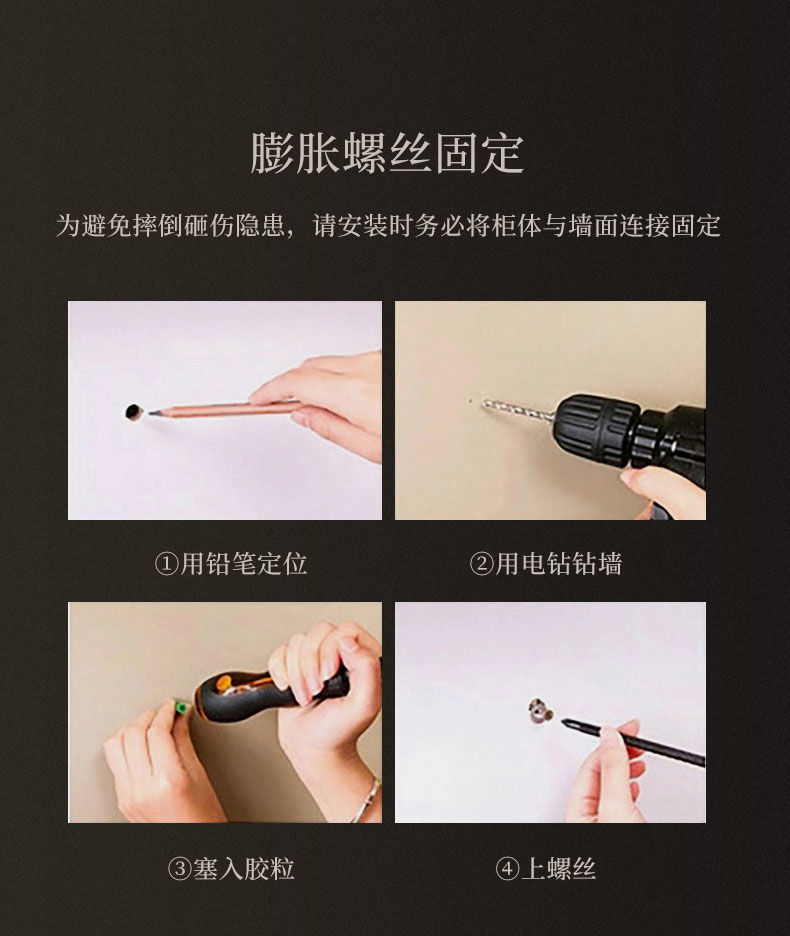 膨胀螺丝固定

为避免摔倒砸伤隐患，请安装时务必将柜体与墙面连接固定

①用铅笔定位

②用电钻钻墙

③塞入胶粒

④上螺丝