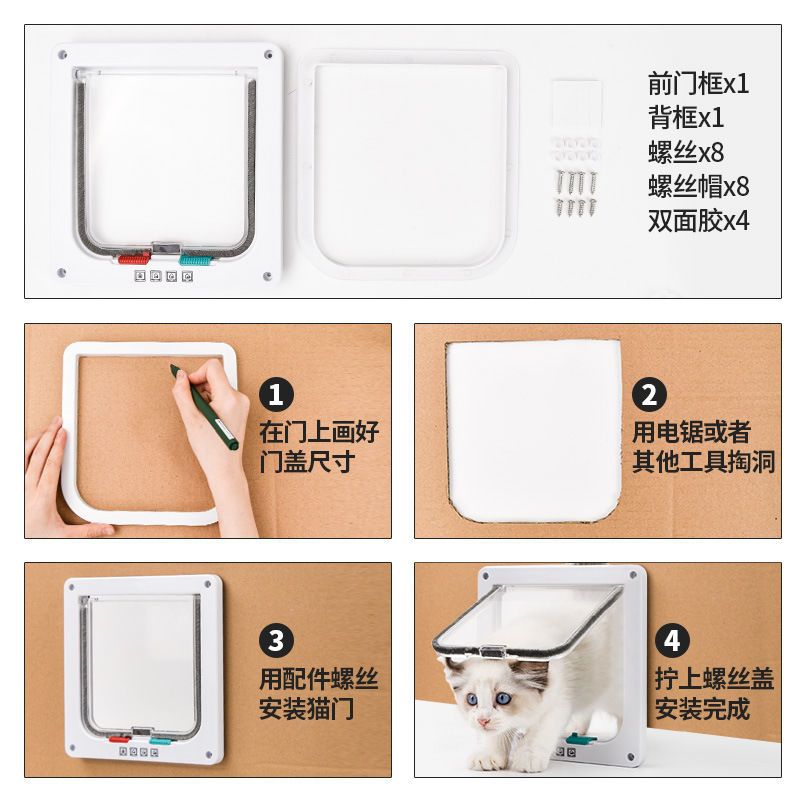 前门框x1
背框x1
螺丝x8
螺丝帽x8
双面胶x4

1
在门上画好门盖尺寸

2
用电锯或者其他工具掏洞

3
用配件螺丝安装猫门

4
拧上螺丝盖安装完成