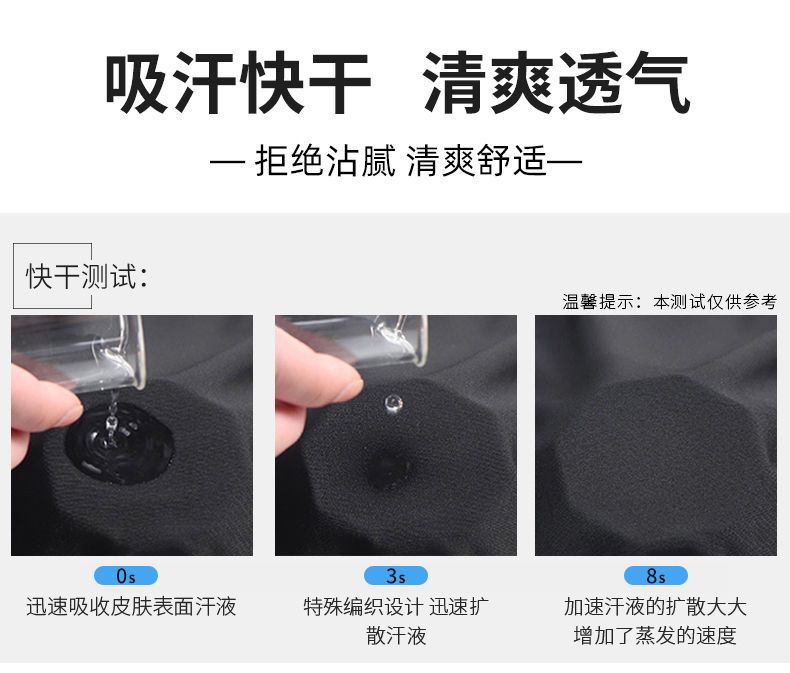 吸汗快干 清爽透气

— 拒绝沾腻 清爽舒适—

快干测试:

温馨提示:本测试仅供参考

0s
迅速吸收皮肤表面汗液

3s
特殊编织设计 迅速扩散汗液

8s
加速汗液的扩散大大增加了蒸发的速度