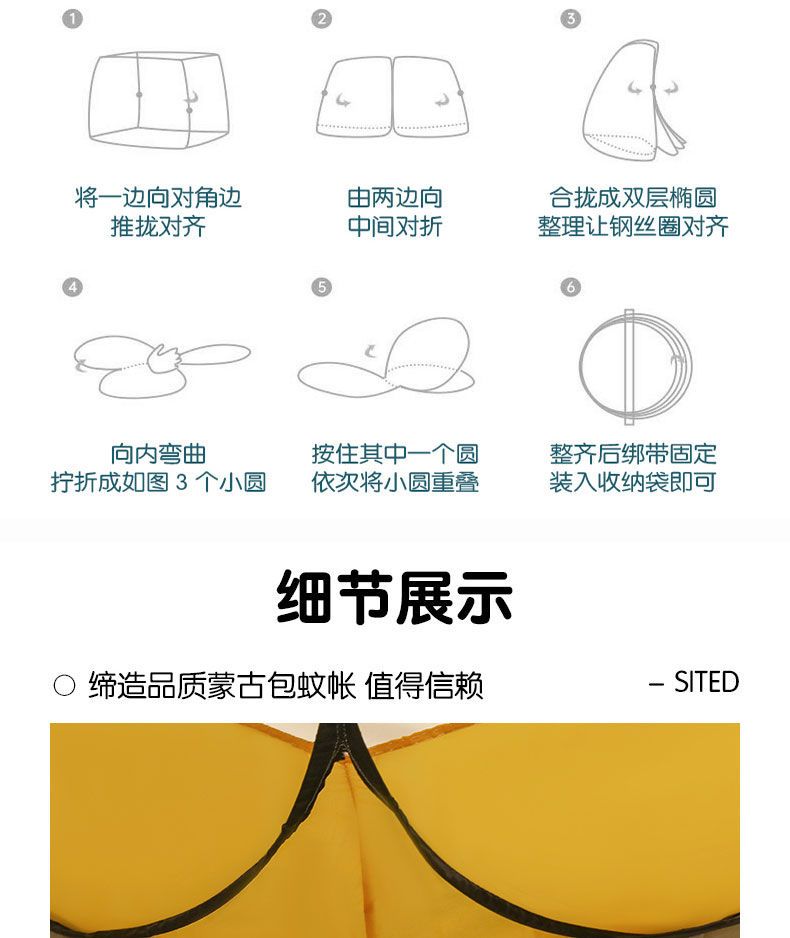 1
将一边向对角边
推拢对齐

2
由两边向
中间对折

3
合拢成双层椭圆
整理让钢丝圈对齐

4
向内弯曲
拧折成如图 3 个小圆

5
按住其中一个圆
依次将小圆重叠

6
整齐后绑带固定
装入收纳袋即可

细节展示

○ 缔造品质蒙古包蚊帐 值得信赖

– SITED