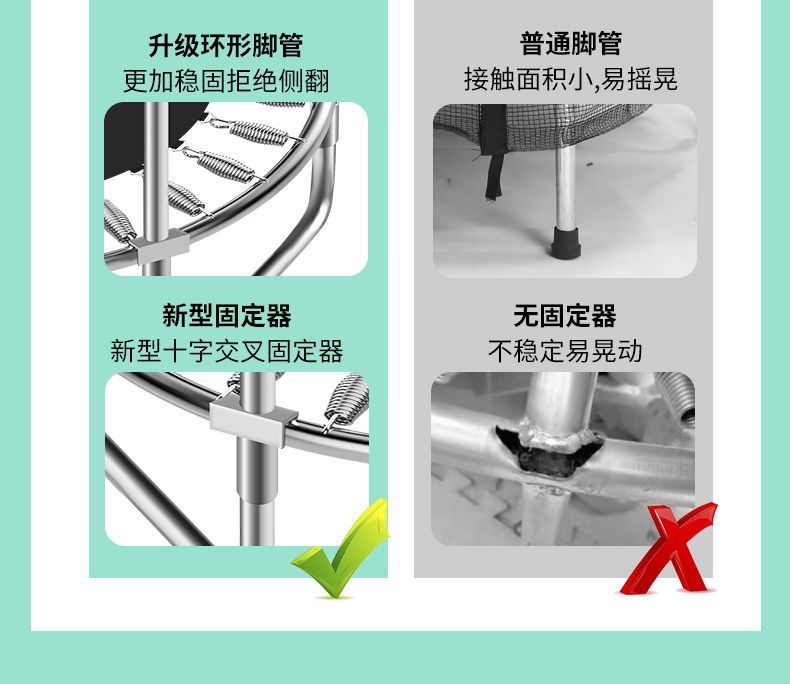 升级环形脚管
更加稳固拒绝侧翻

新型固定器
新型十字交叉固定器

普通脚管
接触面积小,易摇晃

无固定器
不稳定易晃动