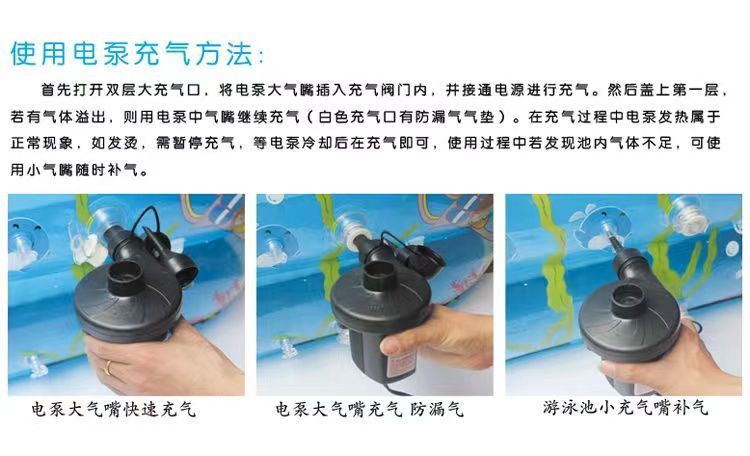 使用电泵充气方法:

首先打开双层大充气口，将电泵大气嘴插入充气阀门内，并接通电源进行充气。然后盖上第一层，若有气体溢出，则用电泵中气嘴继续充气（白色充气口有防漏气气垫）。在充气过程中电泵发热属于正常现象，如发烫，需暂停充气，等电泵冷却后在充气即可，使用过程中若发现池内气体不足，可使用小气嘴随时补气。

电泵大气嘴快速充气

电泵大气嘴充气 防漏气

游泳池小充气嘴补气