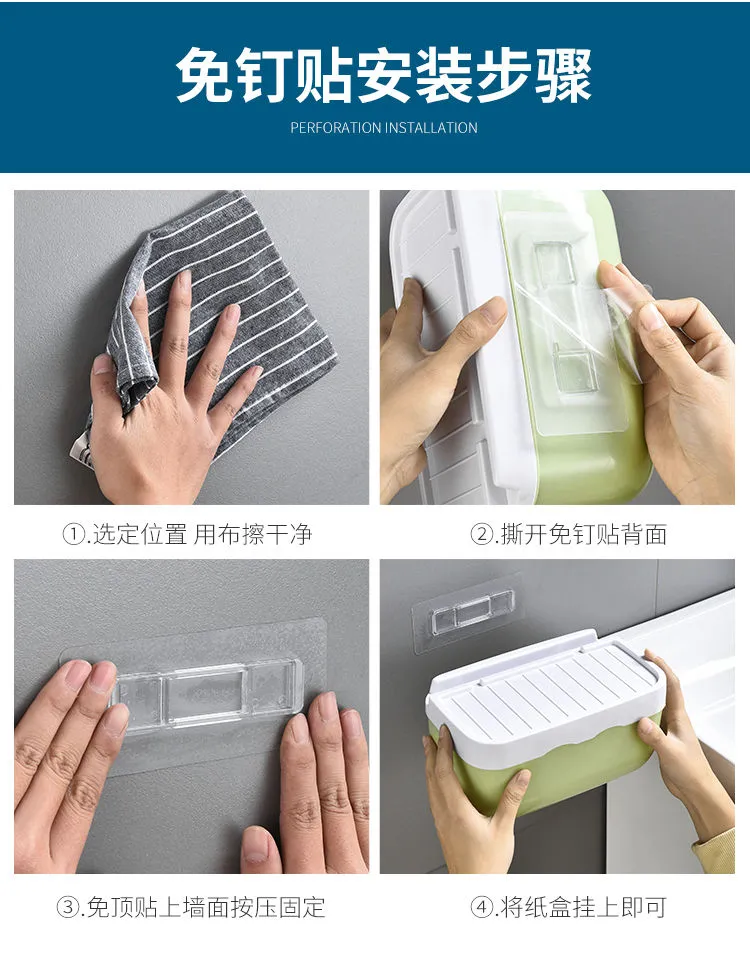 免钉贴安装步骤

PERFORATION INSTALLATION

①.选定位置 用布擦干净

②.撕开免钉贴背面

③.免顶贴上墙面按压固定

④.将纸盒挂上即可