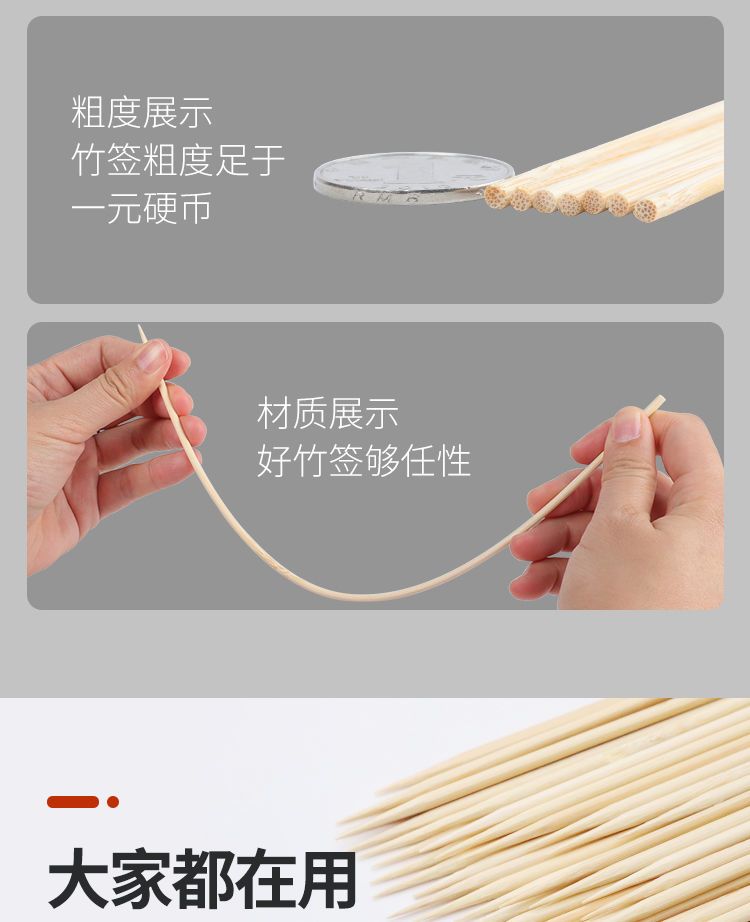 粗度展示
竹签粗度足于
一元硬币

材质展示
好竹签够任性

大家都在用