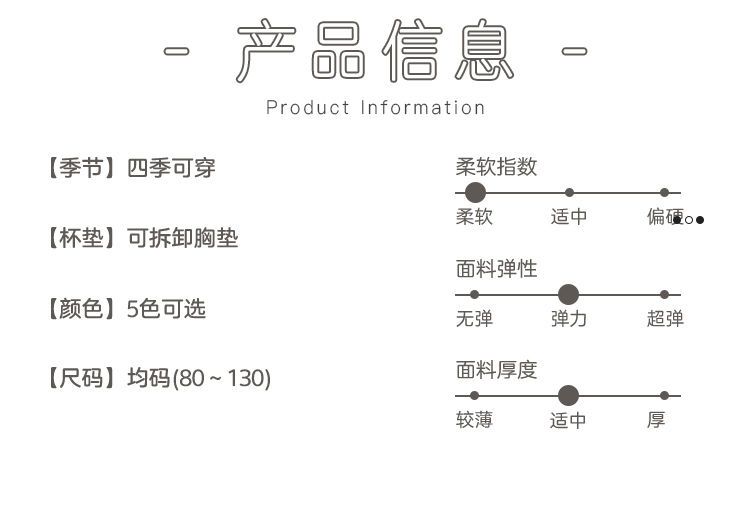 - 产品信息 -

Product Information

【季节】四季可穿

【杯垫】可拆卸胸垫

【颜色】5色可选

【尺码】均码(80~130)

柔软指数

柔软 适中 偏硬

面料弹性

无弹 弹力 超弹

面料厚度

较薄 适中 厚