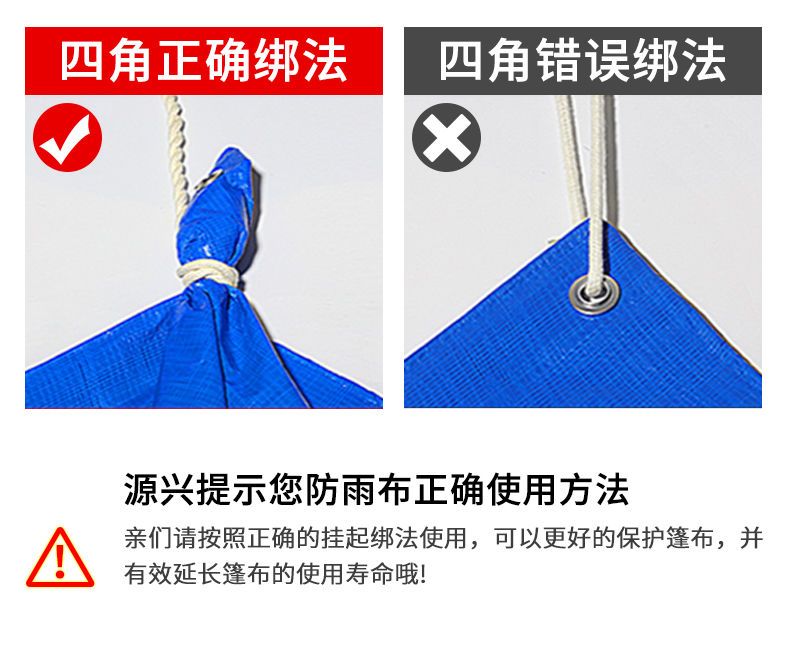 四角正确绑法

四角错误绑法

源兴提示您防雨布正确使用方法

亲们请按照正确的挂起绑法使用，可以更好的保护篷布，并有效延长篷布的使用寿命哦!