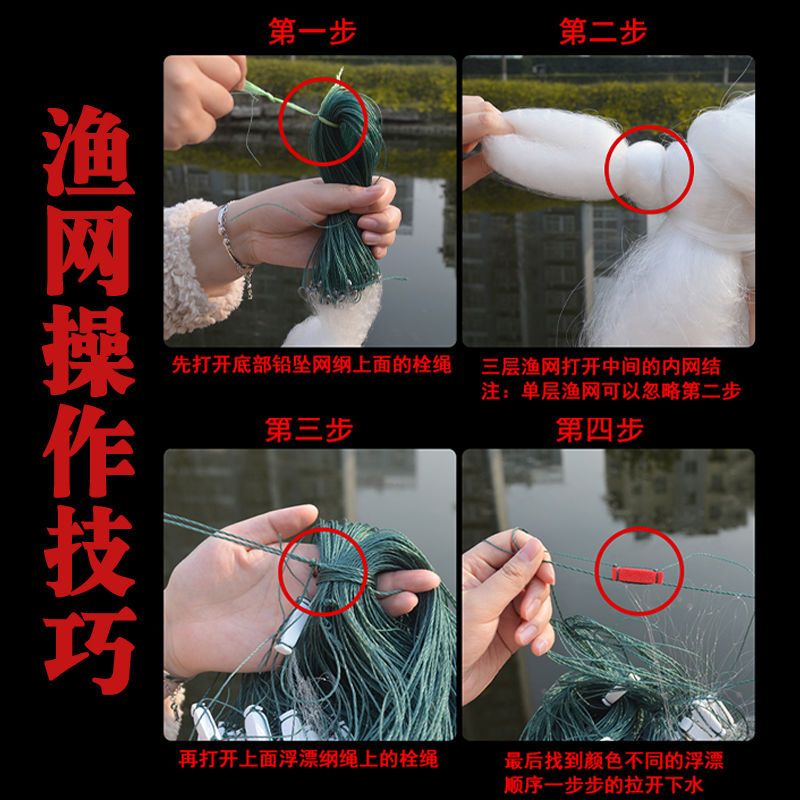 渔网操作技巧

第一步

先打开底部铅坠网纲上面的栓绳

第二步

三层渔网打开中间的内网结
注：单层渔网可以忽略第二步

第三步

再打开上面浮漂纲绳上的栓绳

第四步

最后找到颜色不同的浮漂
顺序一步步的拉开下水