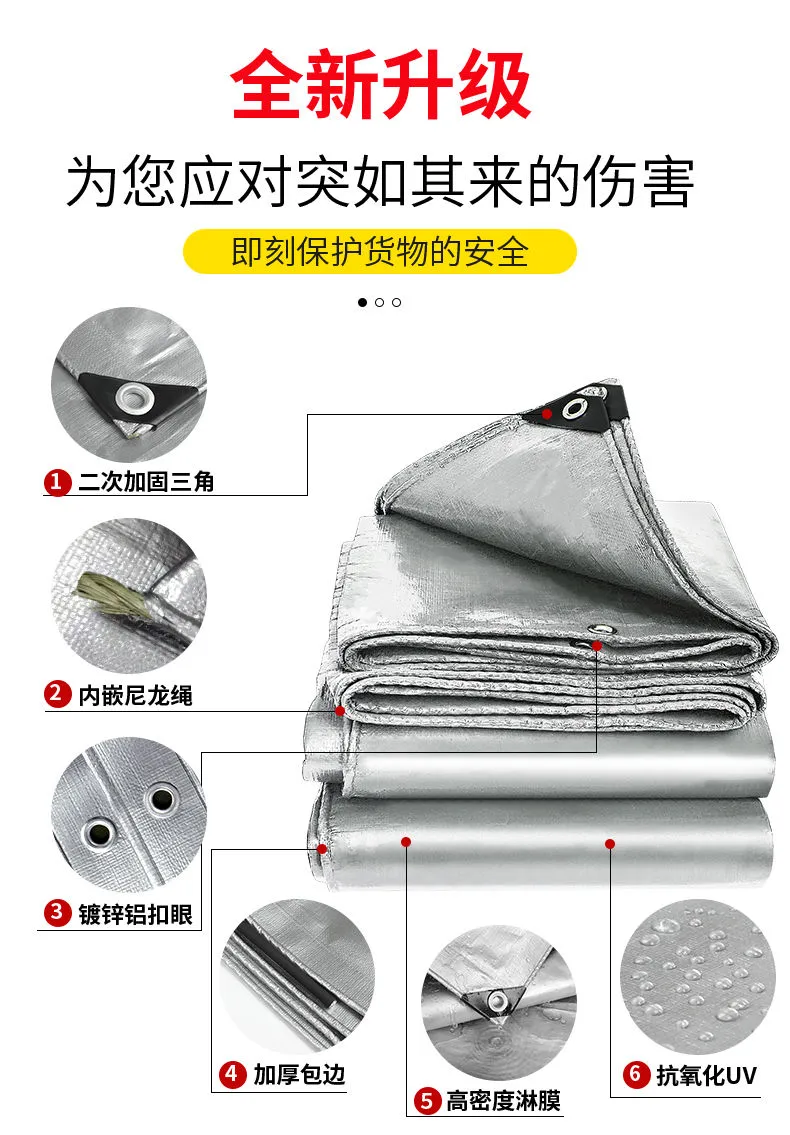 全新升级

为您应对突如其来的伤害

即刻保护货物的安全

1 二次加固三角

2 内嵌尼龙绳

3 镀锌铝扣眼

4 加厚包边

5 高密度淋膜

6 抗氧化UV