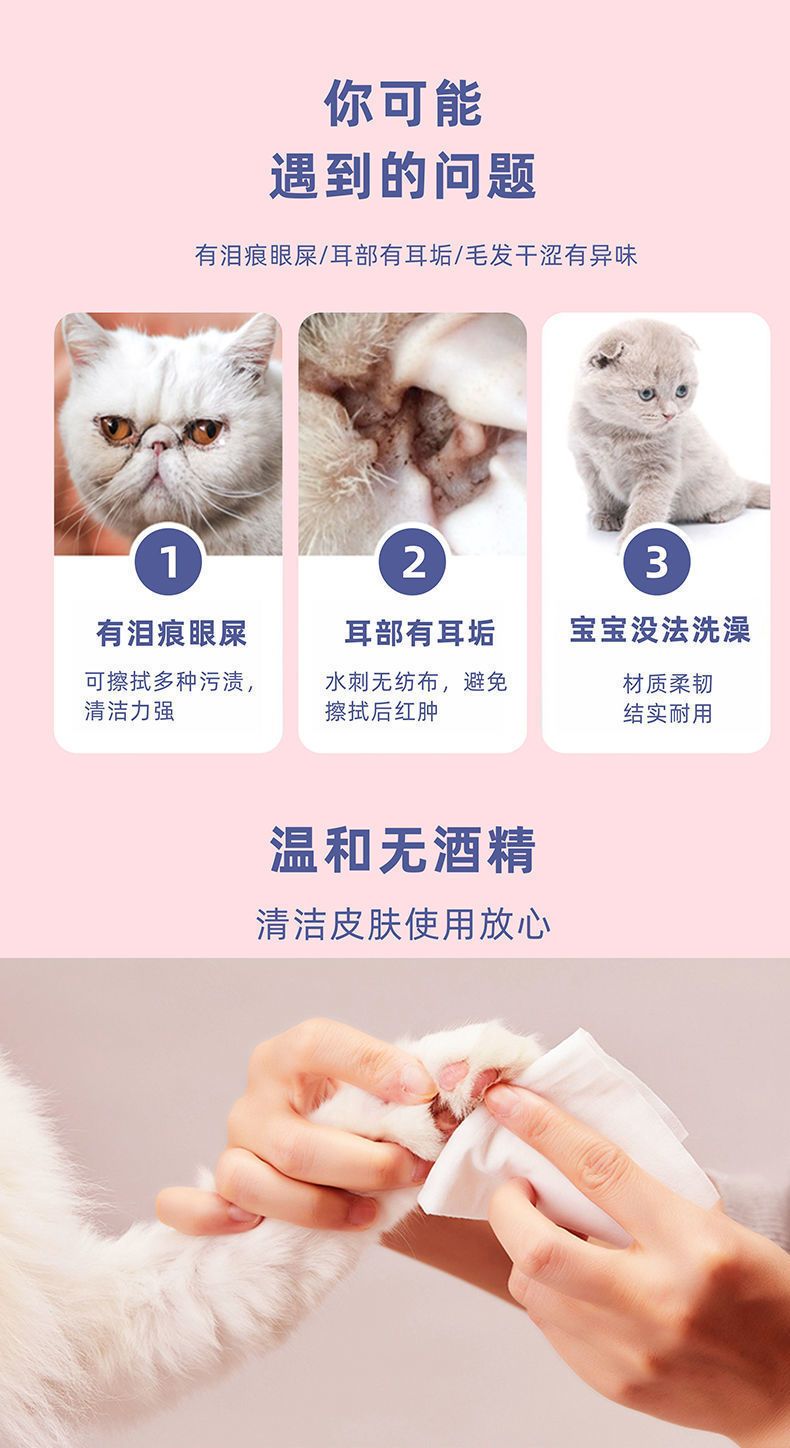 你可能
遇到的问题

有泪痕眼屎/耳部有耳垢/毛发干涩有异味

1
有泪痕眼屎
可擦拭多种污渍，清洁力强

2
耳部有耳垢
水刺无纺布，避免擦拭后红肿

3
宝宝没法洗澡
材质柔韧
结实耐用

温和无酒精
清洁皮肤使用放心